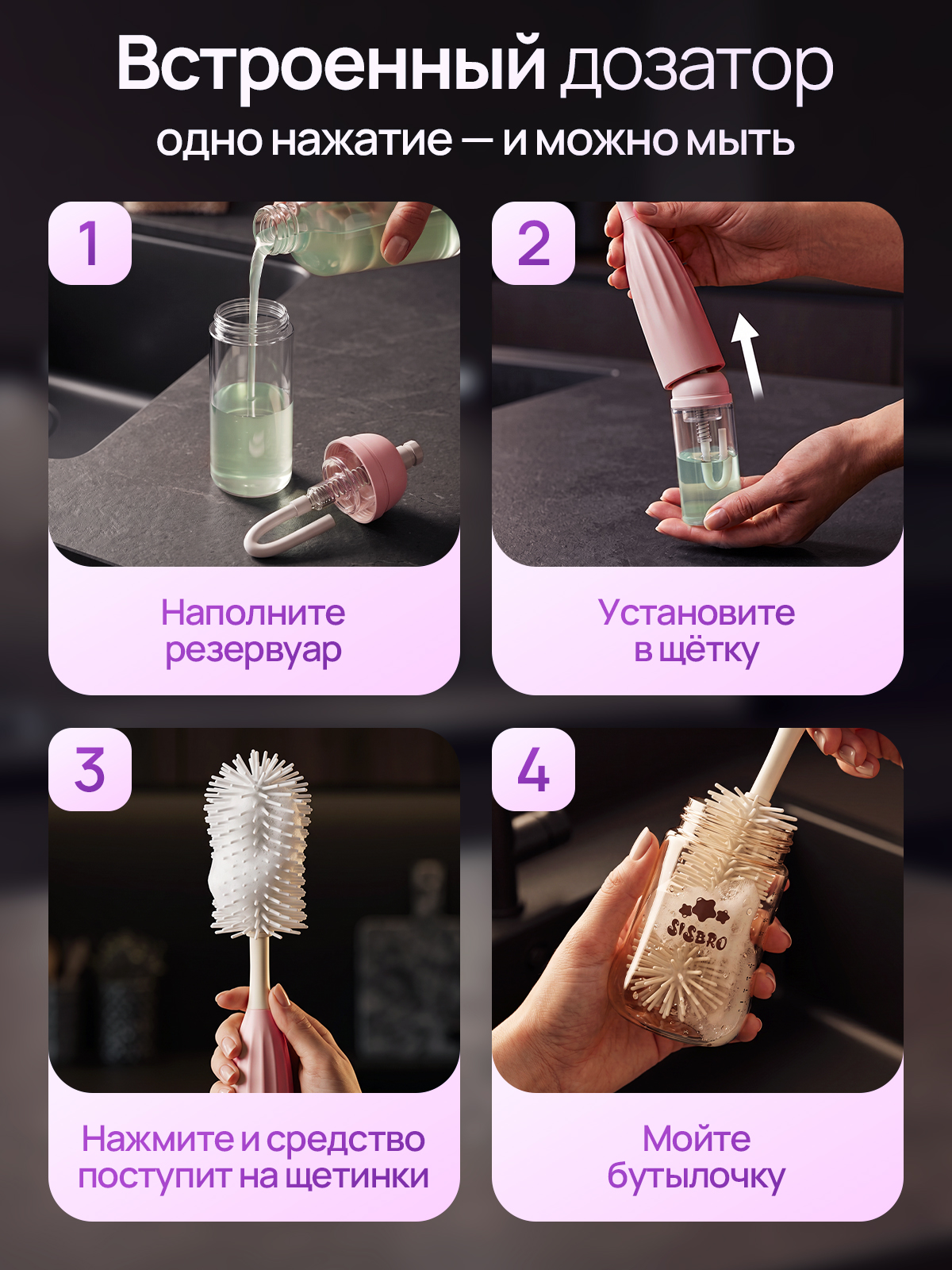 Встроенный дозатор
одно нажатие — и можно мыть

1

Наполните резервуар

2

Установите в щётку

3

Нажмите и средство поступит на щетинки

4

SISBRO

Мойте бутылочку