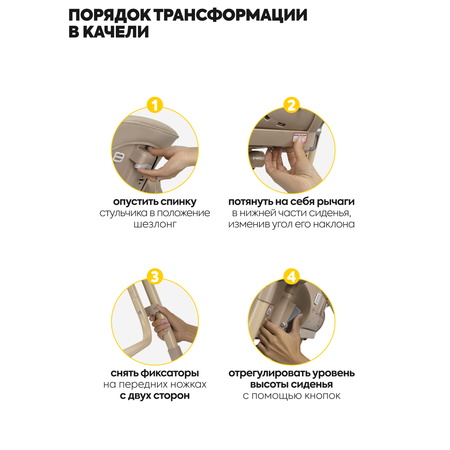 ПОРЯДОК ТРАНСФОРМАЦИИ В КАЧЕЛИ

1

опустить спинку стульчика в положение шезлонг

2

потянуть на себя рычаги в нижней части сиденья, изменив угол его наклона

3

снять фиксаторы на передних ножках с двух сторон

4

отрегулировать уровень высоты сиденья с помощью кнопок