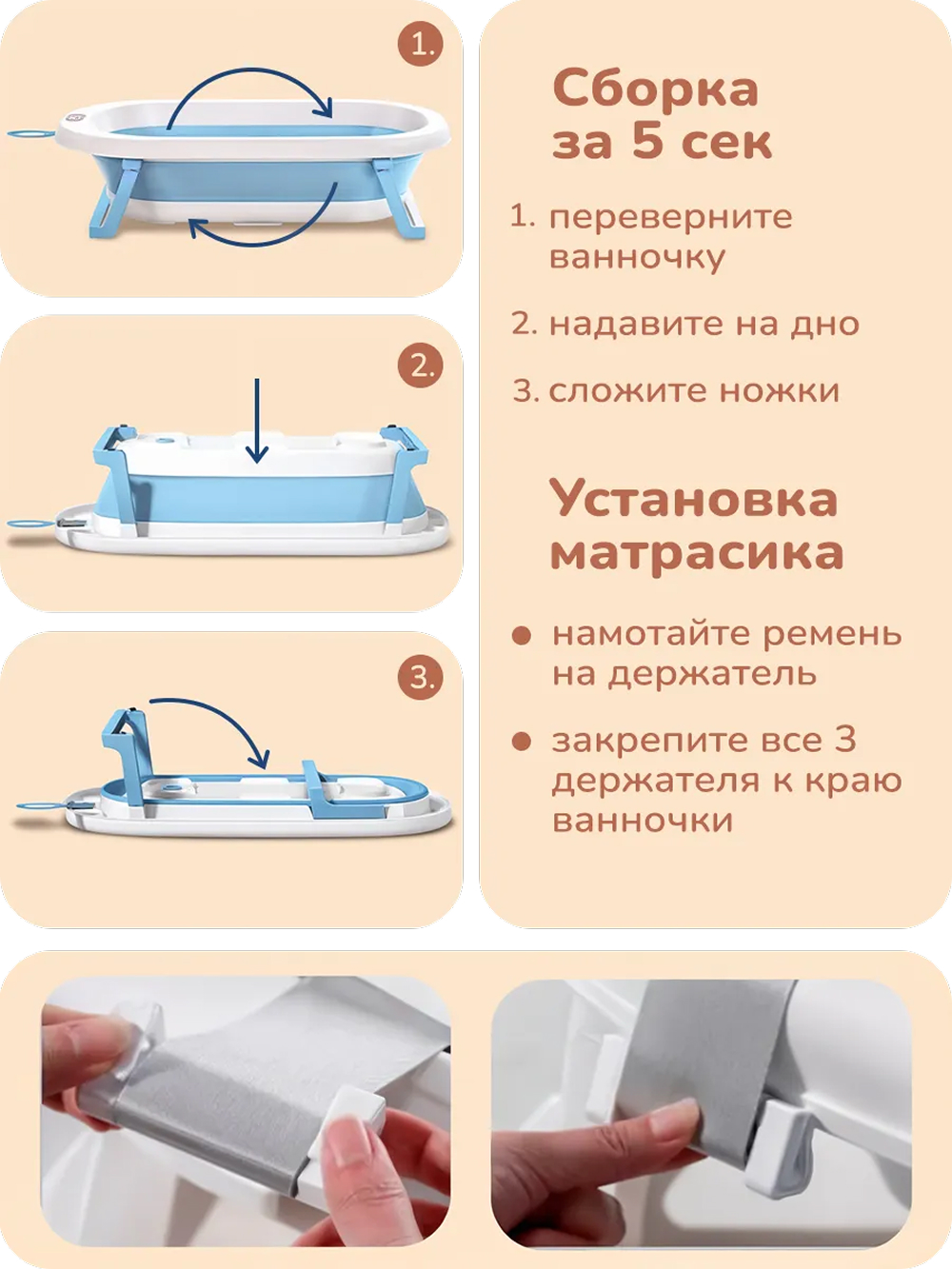 1.

2.

3.

Сборка за 5 сек

1. переверните ванночку

2. надавите на дно

3. сложите ножки

Установка матрасика

● намотайте ремень на держатель

● закрепите все 3 держателя к краю ванночки