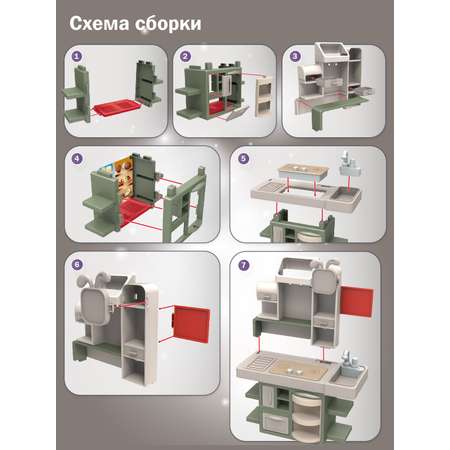 Схема сборки

1

2

3

4

5

6

7