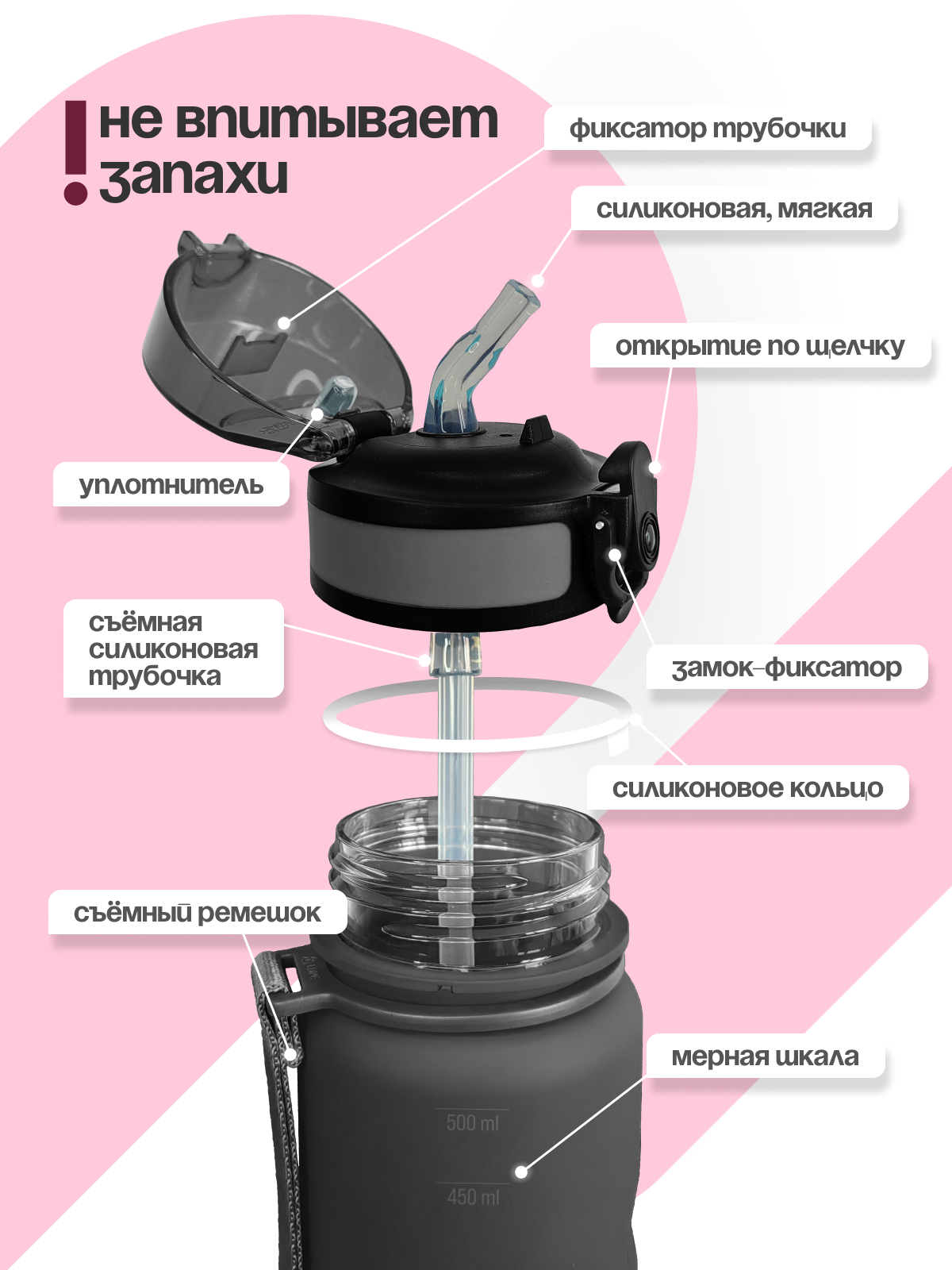 ! не впитывает запахи

фиксатор трубочки

силиконовая, мягкая

открытие по щелчку

уплотнитель

съёмная силиконовая трубочка

замок-фиксатор

силиконовое кольцо

съёмный ремешок

мерная шкала

500 ml

450 ml