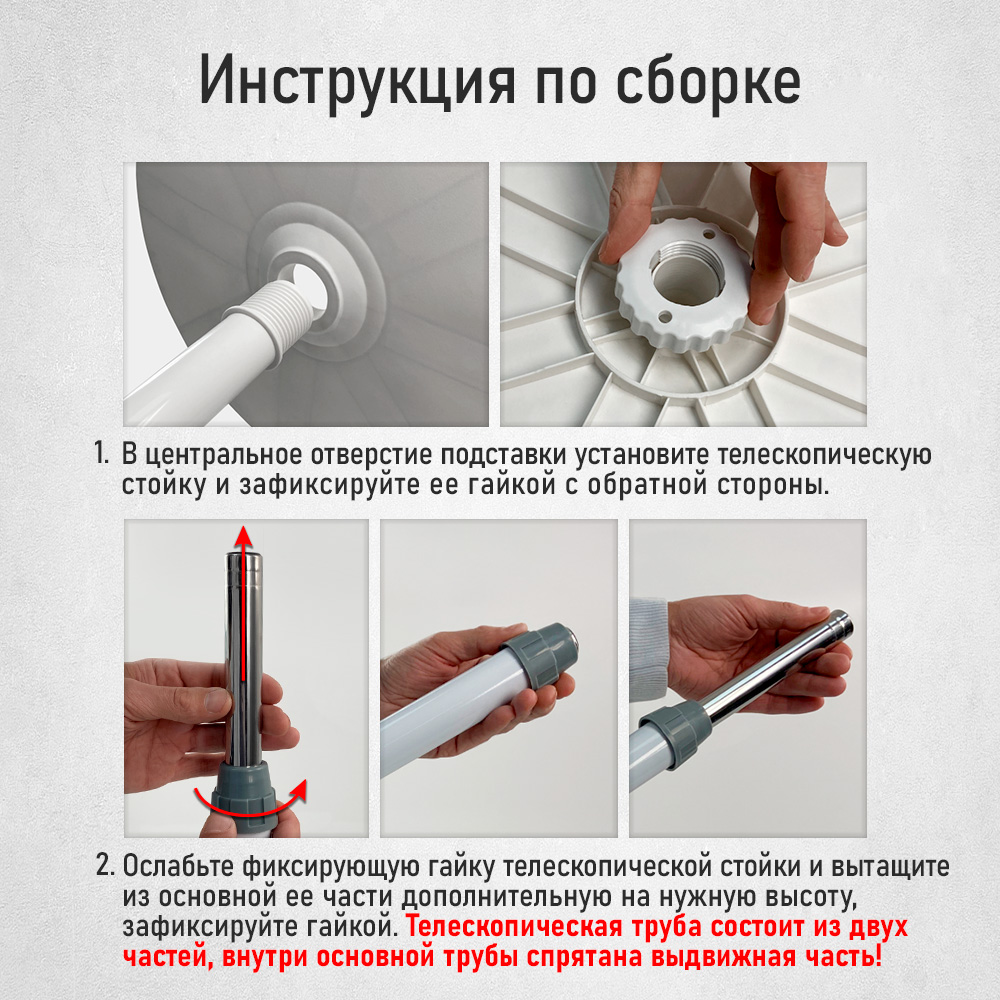 Инструкция по сборке

1. В центральное отверстие подставки установите телескопическую стойку и зафиксируйте ее гайкой с обратной стороны.

2. Ослабьте фиксирующую гайку телескопической стойки и вытащите из основной ее части дополнительную на нужную высоту, зафиксируйте гайкой. Телескопическая труба состоит из двух частей, внутри основной трубы спрятана выдвижная часть!