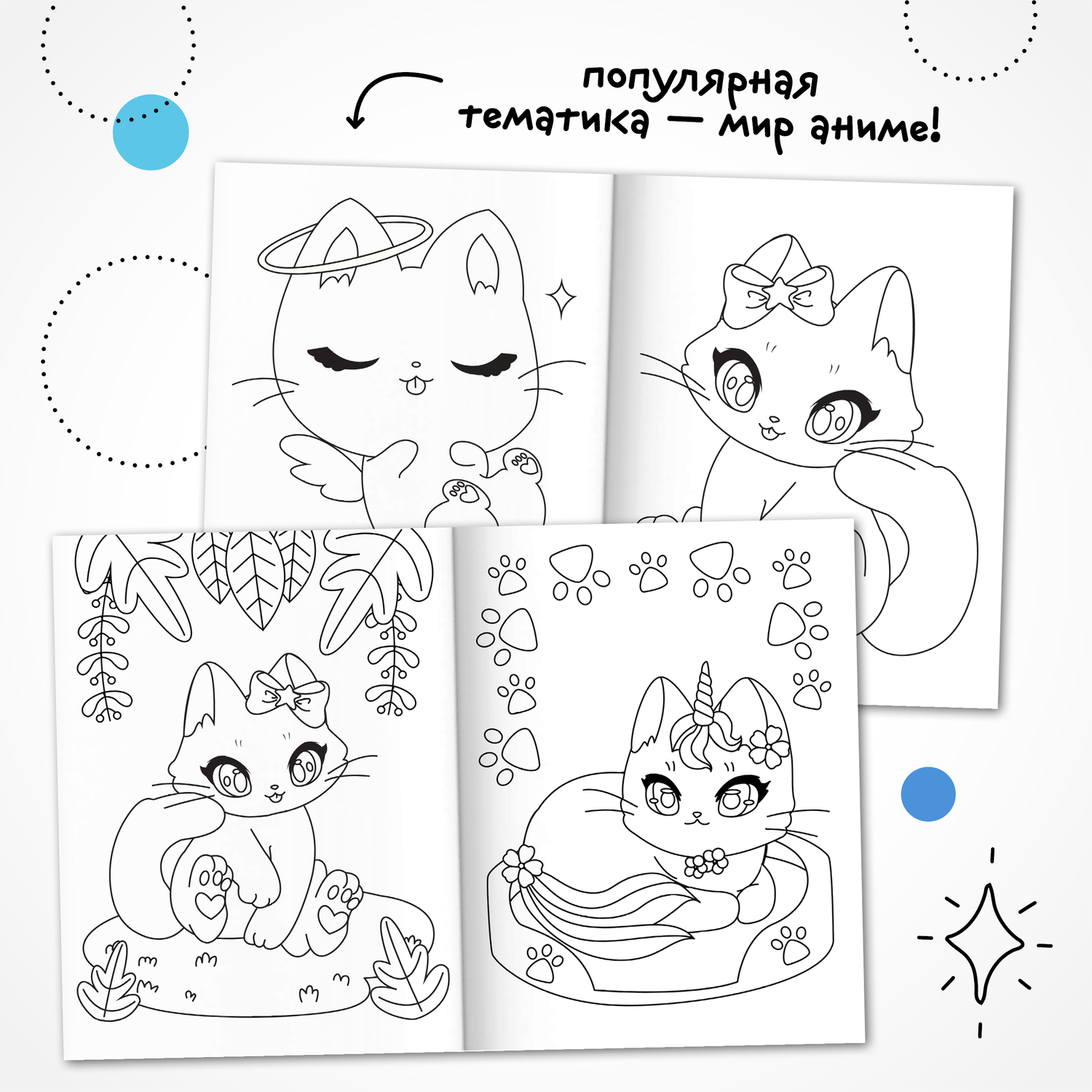 популярная тематика — мир аниме!