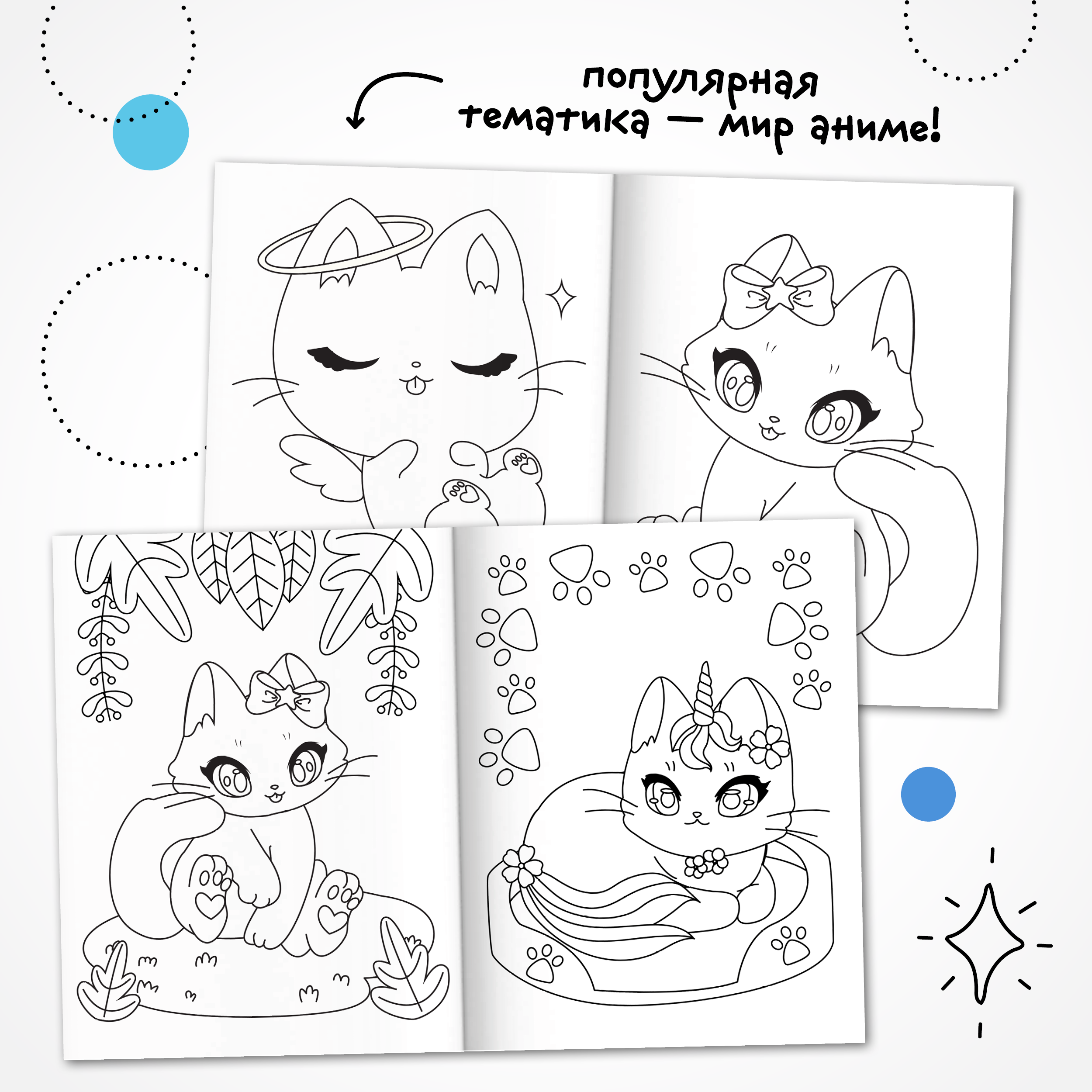 популярная тематика — мир аниме!