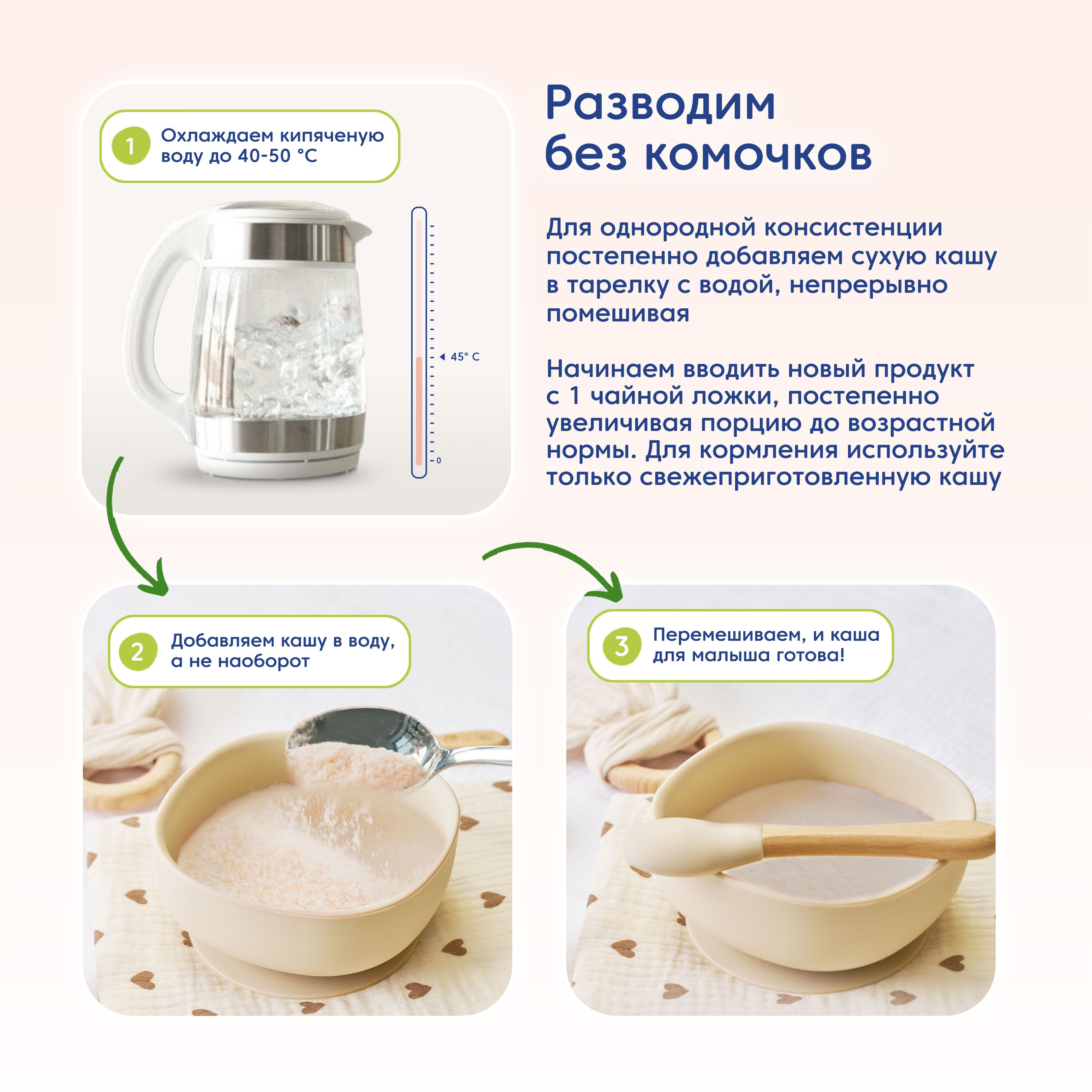 1 Охлаждаем кипяченую воду до 40-50 °C

45° C

0

Разводим без комочков

Для однородной консистенции постепенно добавляем сухую кашу в тарелку с водой, непрерывно помешивая

Начинаем вводить новый продукт с 1 чайной ложки, постепенно увеличивая порцию до возрастной нормы. Для кормления используйте только свежеприготовленную кашу

2 Добавляем кашу в воду, а не наоборот

3 Перемешиваем, и каша для малыша готова!