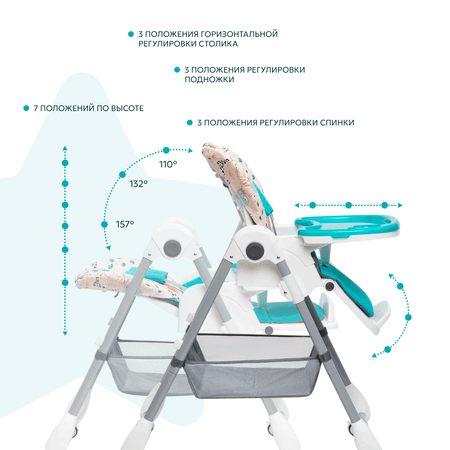 3 ПОЛОЖЕНИЯ ГОРИЗОНТАЛЬНОЙ РЕГУЛИРОВКИ СТОЛИКА

3 ПОЛОЖЕНИЯ РЕГУЛИРОВКИ ПОДНОЖКИ

7 ПОЛОЖЕНИЙ ПО ВЫСОТЕ

3 ПОЛОЖЕНИЯ РЕГУЛИРОВКИ СПИНКИ

110°

132°

157°