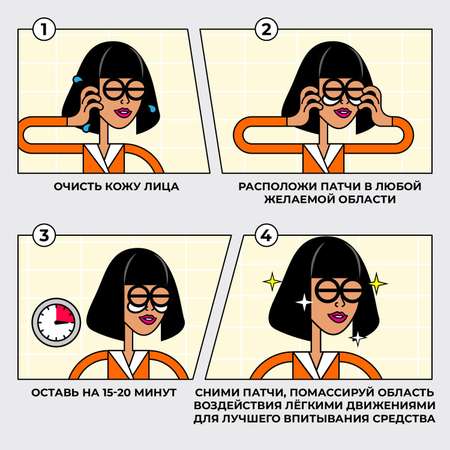 1

ОЧИСТЬ КОЖУ ЛИЦА

2

РАСПОЛОЖИ ПАТЧИ В ЛЮБОЙ ЖЕЛАЕМОЙ ОБЛАСТИ

3

ОСТАВЬ НА 15-20 МИНУТ

4

СНИМИ ПАТЧИ, ПОМАССИРУЙ ОБЛАСТЬ ВОЗДЕЙСТВИЯ ЛЁГКИМИ ДВИЖЕНИЯМИ ДЛЯ ЛУЧШЕГО ВПИТЫВАНИЯ СРЕДСТВА