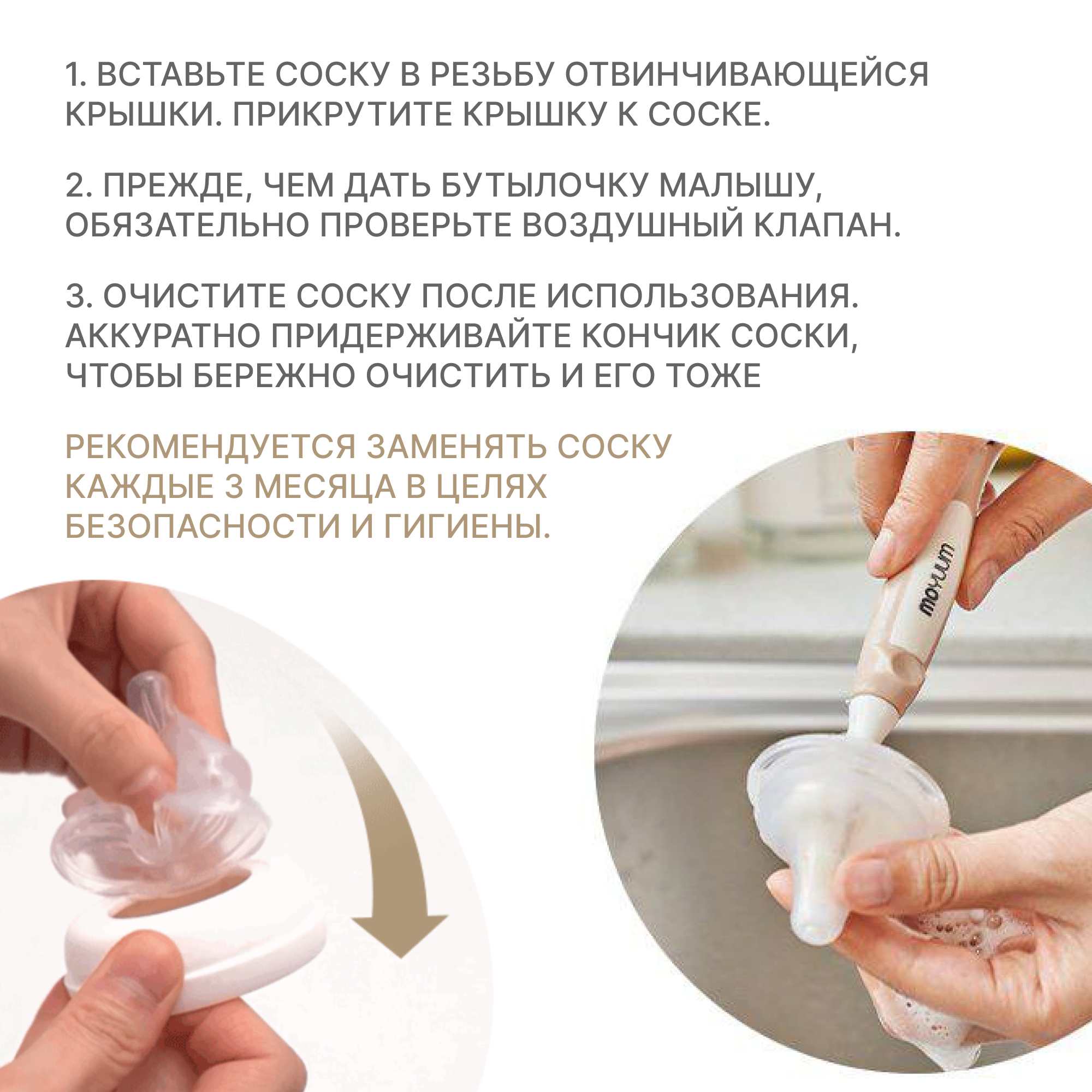 1. ВСТАВЬТЕ СОСКУ В РЕЗЬБУ ОТВИНЧИВАЮЩЕЙСЯ КРЫШКИ. ПРИКРУТИТЕ КРЫШКУ К СОСКЕ.

2. ПРЕЖДЕ, ЧЕМ ДАТЬ БУТЫЛОЧКУ МАЛЫШУ, ОБЯЗАТЕЛЬНО ПРОВЕРЬТЕ ВОЗДУШНЫЙ КЛАПАН.

3. ОЧИСТИТЕ СОСКУ ПОСЛЕ ИСПОЛЬЗОВАНИЯ. АККУРАТНО ПРИДЕРЖИВАЙТЕ КОНЧИК СОСКИ, ЧТОБЫ БЕРЕЖНО ОЧИСТИТЬ И ЕГО ТОЖЕ

РЕКОМЕНДУЕТСЯ ЗАМЕНЯТЬ СОСКУ КАЖДЫЕ 3 МЕСЯЦА В ЦЕЛЯХ БЕЗОПАСНОСТИ И ГИГИЕНЫ.

moyuum