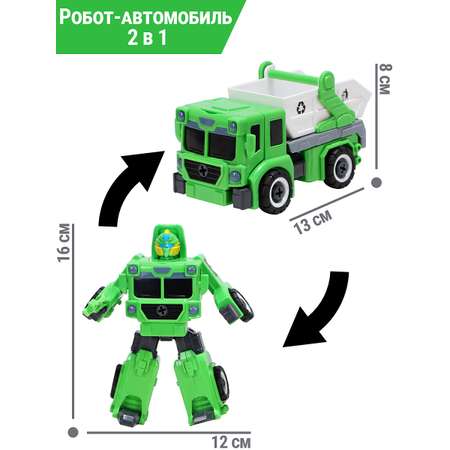 Робот-автомобиль
2 в 1

8 см

13 см

16 см

12 см