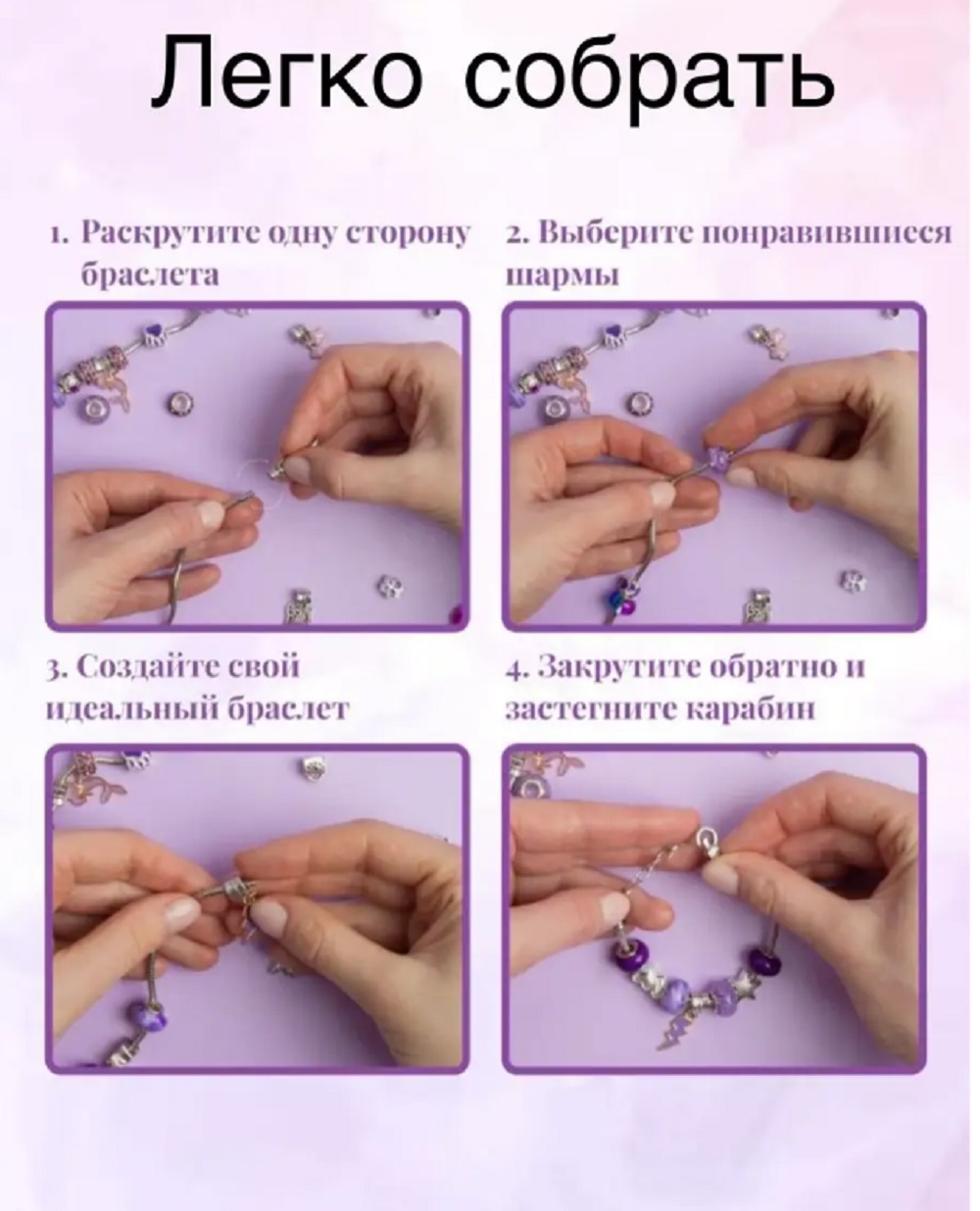 Легко собрать

1. Раскрутите одну сторону браслета

2. Выберите понравившиеся шармы

3. Создайте свой идеальный браслет

4. Закрутите обратно и застегните карабин