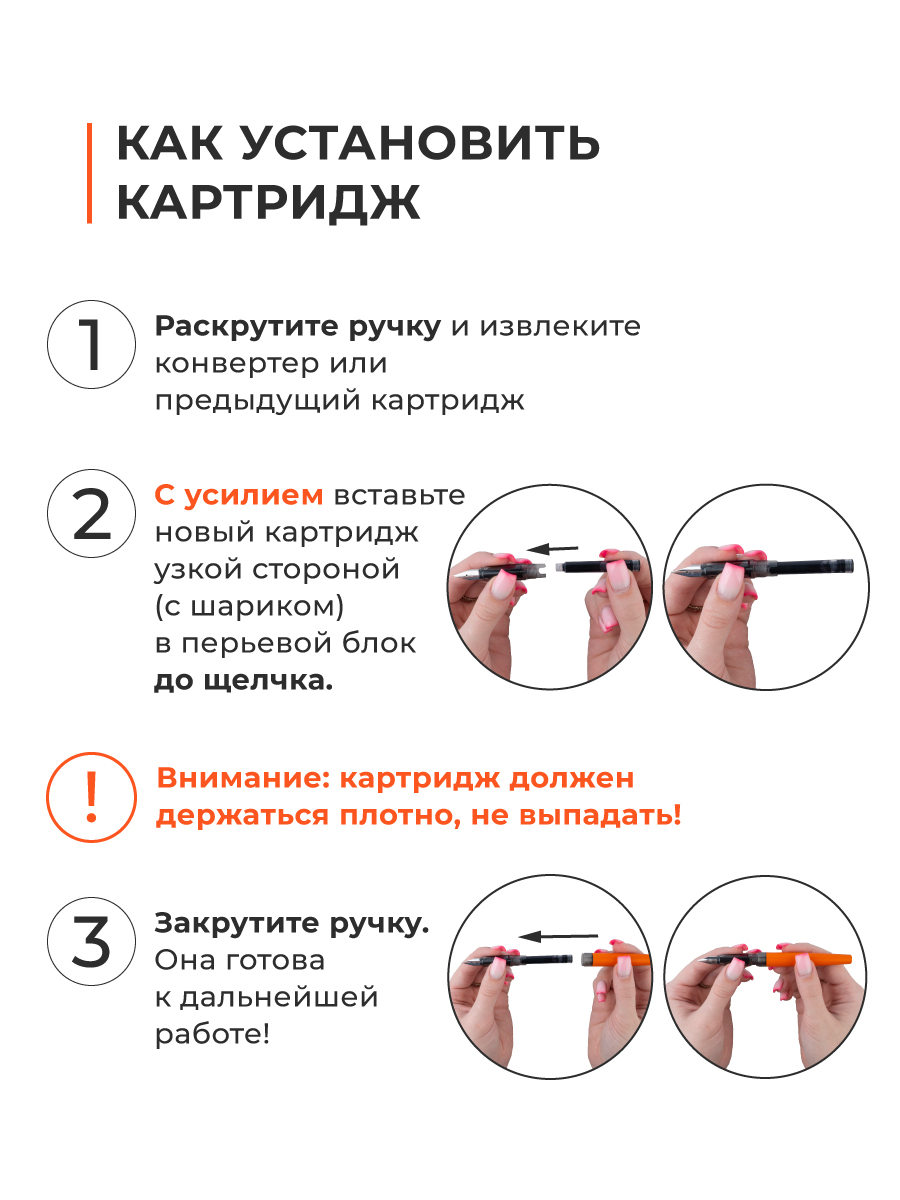 КАК УСТАНОВИТЬ КАРТРИДЖ

1 Раскрутите ручку и извлеките конвертер или предыдущий картридж

2 С усилием вставьте новый картридж узкой стороной (с шариком) в перьевой блок до щелчка.

! Внимание: картридж должен держаться плотно, не выпадать!

3 Закрутите ручку. Она готова к дальнейшей работе!