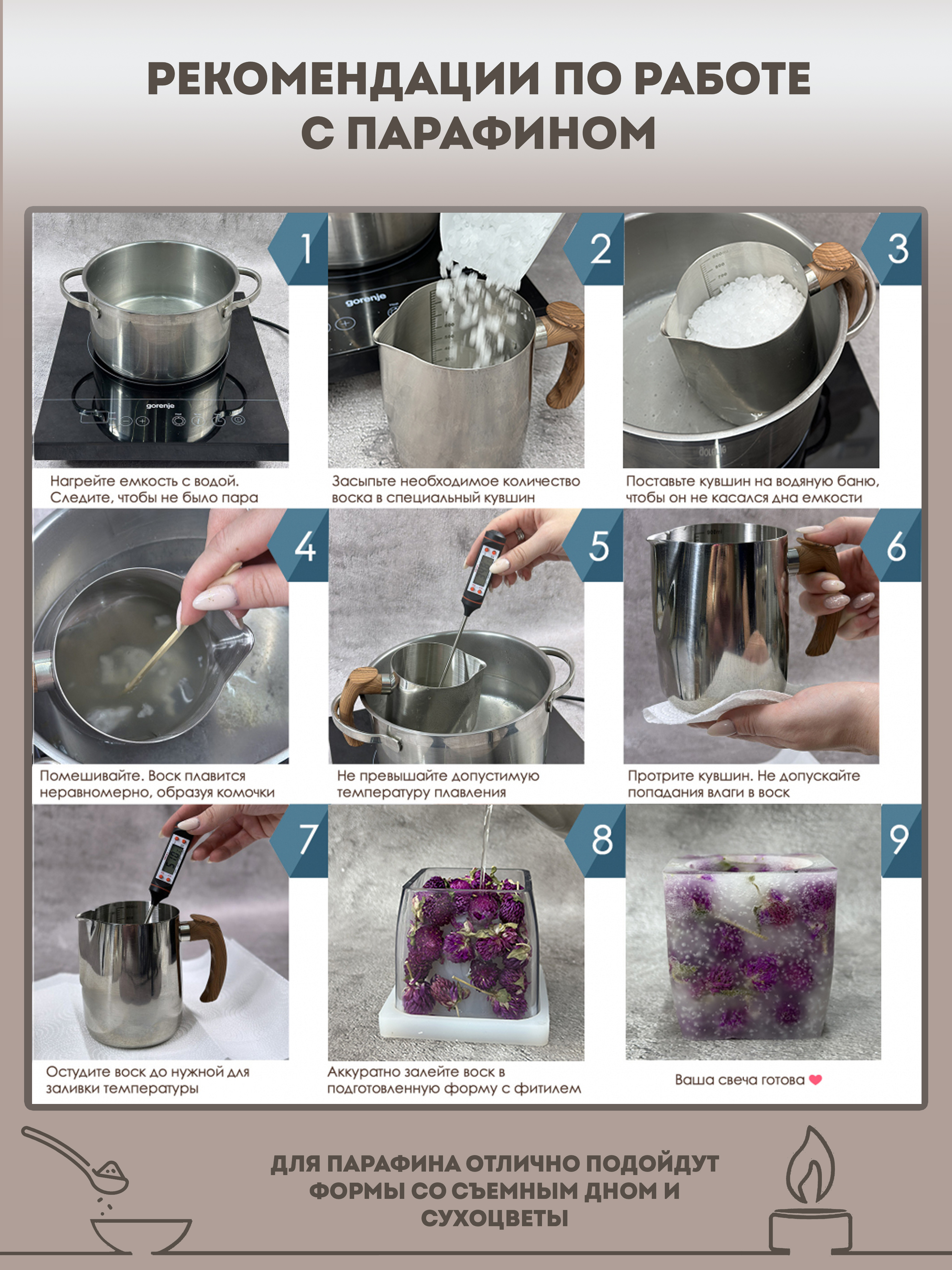 РЕКОМЕНДАЦИИ ПО РАБОТЕ С ПАРАФИНОМ

1

gorenje

Нагрейте емкость с водой. Следите, чтобы не было пара

2

gorenje

Засыпьте необходимое количество воска в специальный кувшин

3

Поставьте кувшин на водяную баню, чтобы он не касался дна емкости

4

Помешивайте. Воск плавится неравномерно, образуя комочки

5

Не превышайте допустимую температуру плавления

6

Протрите кувшин. Не допускайте попадания влаги в воск

7

Остудите воск до нужной для заливки температуры

8

Аккуратно залейте воск в подготовленную форму с фитилем

9

Ваша свеча готова

ДЛЯ ПАРАФИНА ОТЛИЧНО ПОДОЙДУТ ФОРМЫ СО СЪЕМНЫМ ДНОМ И СУХОЦВЕТЫ