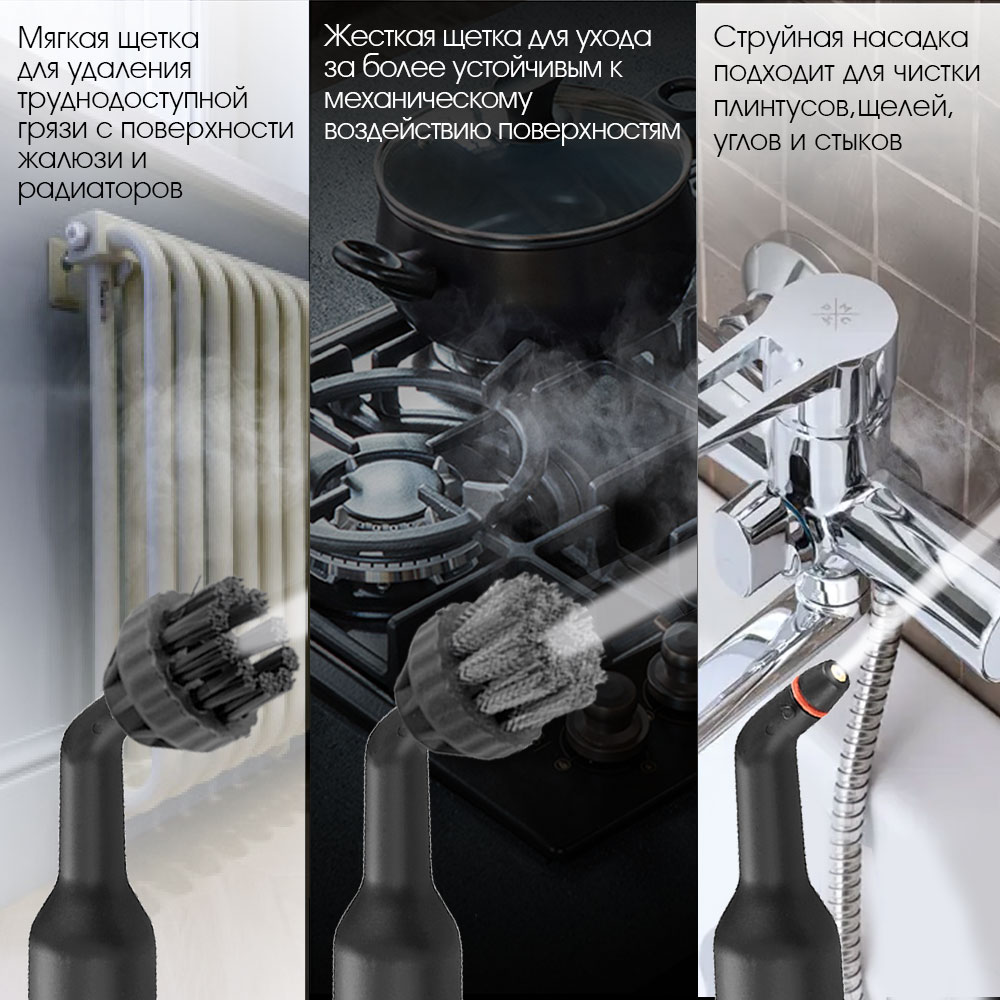 Мягкая щетка для удаления труднодоступной грязи с поверхности жалюзи и радиаторов

Жесткая щетка для ухода за более устойчивым к механическому воздействию поверхностям

Струйная насадка подходит для чистки плинтусов,щелей, углов и стыков