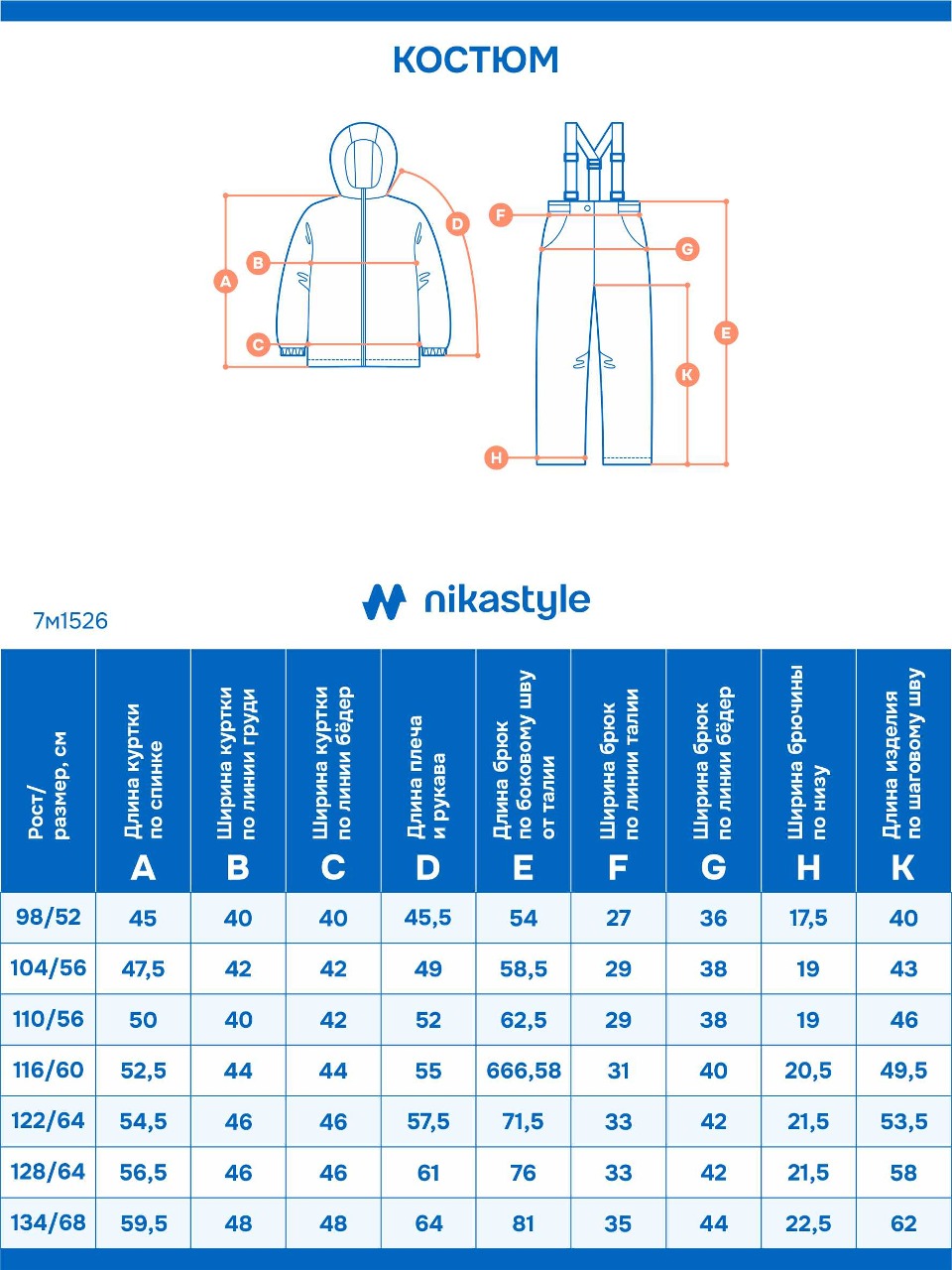 КОСТЮМ

A B C D F G E K H

nikastyle

7м1526

| Рост/ размер, см | Длина куртки по спинке A | Ширина куртки по линии груди B | Ширина куртки по линии бёдер C | Длина плеча и рукава D | Длина брюк по боковому шву от талии E | Ширина брюк по линии талии F | Ширина брюк по линии бёдер G | Ширина брючины по низу H | Длина изделия по шаговому шву K |
|---|---|---|---|---|---|---|---|---|---|
| 98/52 | 45 | 40 | 40 | 45,5 | 54 | 27 | 36 | 17,5 | 40 |
| 104/56 | 47,5 | 42 | 42 | 49 | 58,5 | 29 | 38 | 19 | 43 |
| 110/56 | 50 | 40 | 42 | 52 | 62,5 | 29 | 38 | 19 | 46 |
| 116/60 | 52,5 | 44 | 44 | 55 | 666,58 | 31 | 40 | 20,5 | 49,5 |
| 122/64 | 54,5 | 46 | 46 | 57,5 | 71,5 | 33 | 42 | 21,5 | 53,5 |
| 128/64 | 56,5 | 46 | 46 | 61 | 76 | 33 | 42 | 21,5 | 58 |
| 134/68 | 59,5 | 48 | 48 | 64 | 81 | 35 | 44 | 22,5 | 62 |