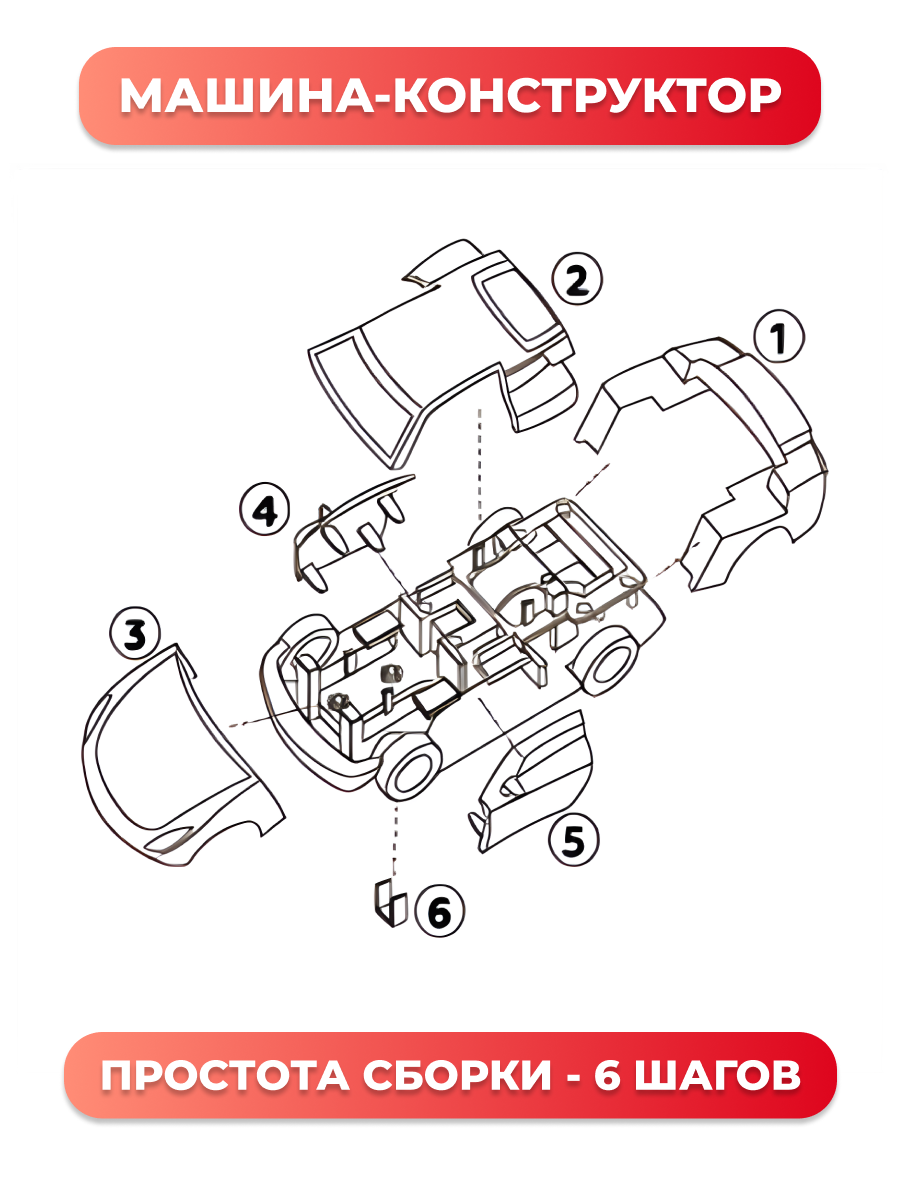 МАШИНА-КОНСТРУКТОР

2

1

4

3

5

6

ПРОСТОТА СБОРКИ - 6 ШАГОВ