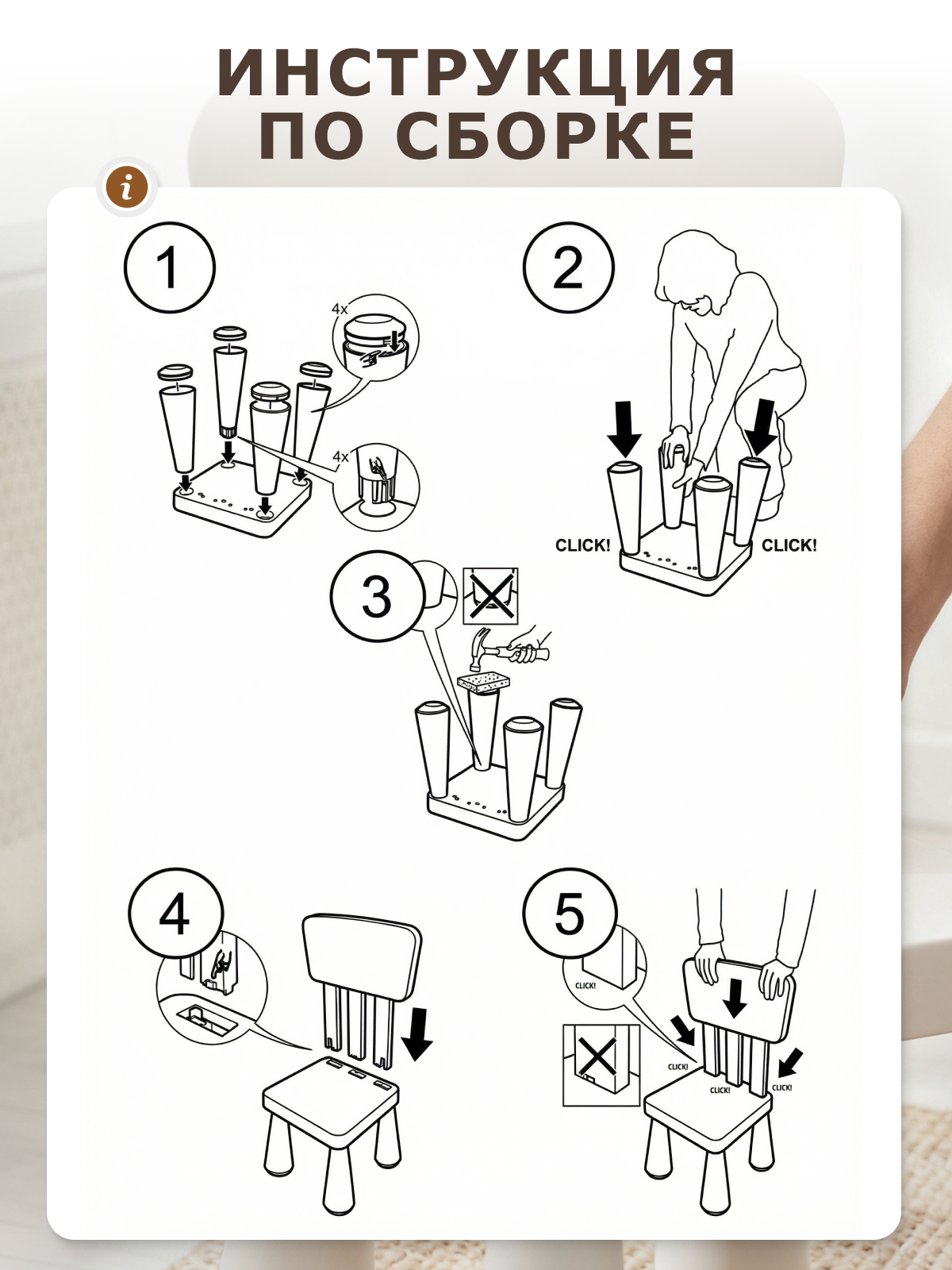 ИНСТРУКЦИЯ ПО СБОРКЕ

i

1

4x

4x

2

CLICK!

CLICK!

3

4

5

CLICK!

CLICK!

CLICK!

CLICK!