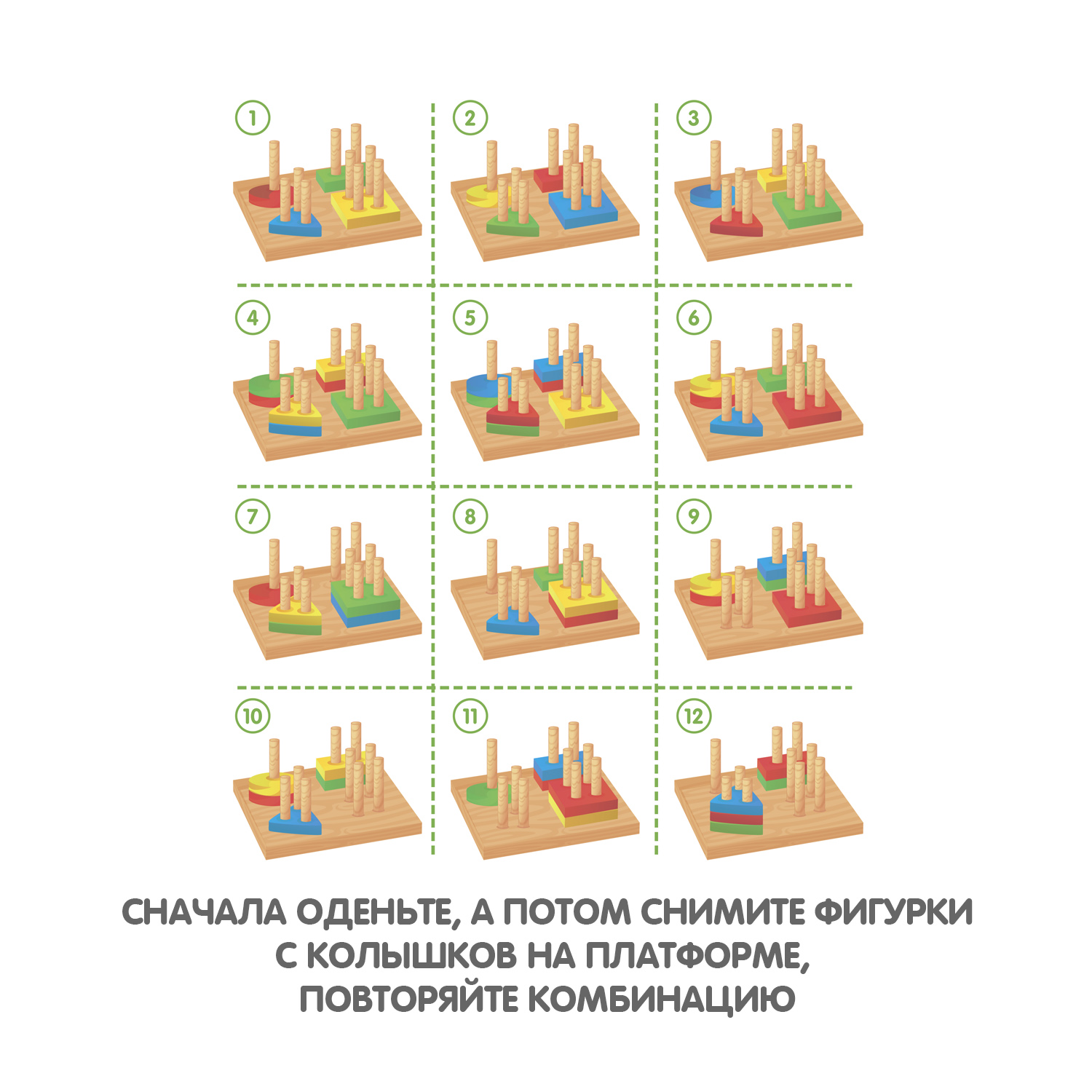 1
2
3
4
5
6
7
8
9
10
11
12

СНАЧАЛА ОДЕНЬТЕ, А ПОТОМ СНИМИТЕ ФИГУРКИ С КОЛЫШКОВ НА ПЛАТФОРМЕ, ПОВТОРЯЙТЕ КОМБИНАЦИЮ