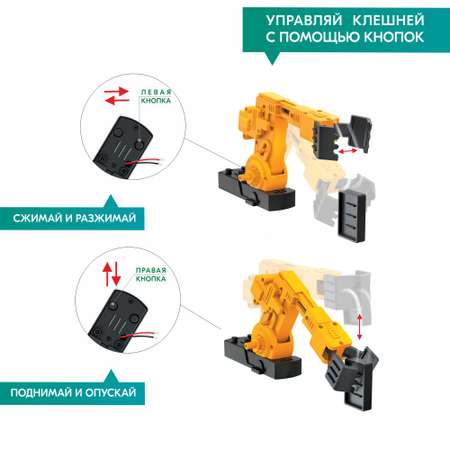 УПРАВЛЯЙ КЛЕШНЕЙ С ПОМОЩЬЮ КНОПОК

ЛЕВАЯ КНОПКА

СЖИМАЙ И РАЗЖИМАЙ

ПРАВАЯ КНОПКА

ПОДНИМАЙ И ОПУСКАЙ