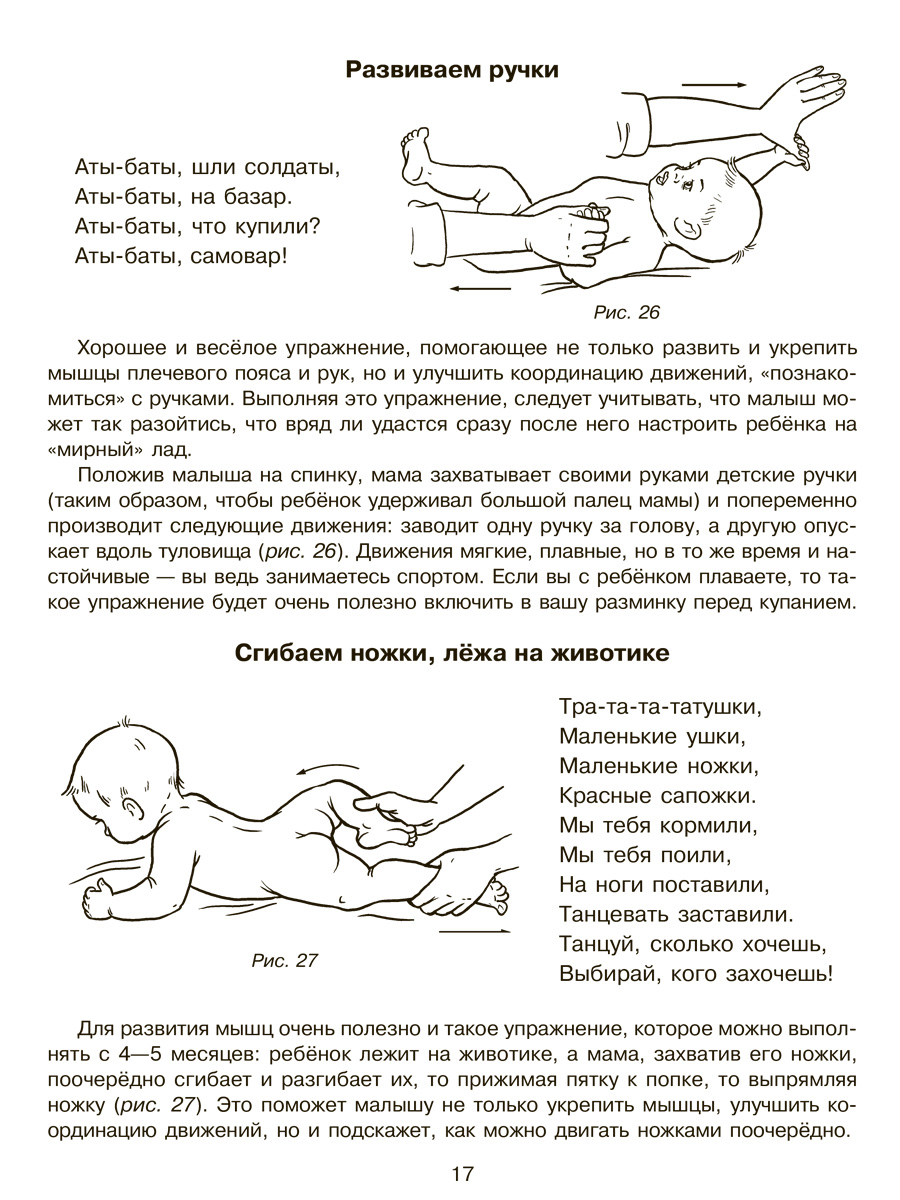 Развиваем ручки

Аты-баты, шли солдаты,
Аты-баты, на базар.
Аты-баты, что купили?
Аты-баты, самовар!

Рис. 26

Хорошее и весёлое упражнение, помогающее не только развить и укрепить мышцы плечевого пояса и рук, но и улучшить координацию движений, «познакомиться» с ручками. Выполняя это упражнение, следует учитывать, что малыш может так разойтись, что вряд ли удастся сразу после него настроить ребёнка на «мирный» лад.

Положив малыша на спинку, мама захватывает своими руками детские ручки (таким образом, чтобы ребёнок удерживал большой палец мамы) и попеременно производит следующие движения: заводит одну ручку за голову, а другую опускает вдоль туловища (рис. 26). Движения мягкие, плавные, но в то же время и настойчивые — вы ведь занимаетесь спортом. Если вы с ребёнком плаваете, то такое упражнение будет очень полезно включить в вашу разминку перед купанием.

Сгибаем ножки, лёжа на животике

Рис. 27

Тра-та-та-татушки,
Маленькие ушки,
Маленькие ножки,
Красные сапожки.
Мы тебя кормили,
Мы тебя поили,
На ноги поставили,
Танцевать заставили.
Танцуй, сколько хочешь,
Выбирай, кого захочешь!

Для развития мышц очень полезно и такое упражнение, которое можно выполнять с 4—5 месяцев: ребёнок лежит на животике, а мама, захватив его ножки, поочерёдно сгибает и разгибает их, то прижимая пятку к попке, то выпрямляя ножку (рис. 27). Это поможет малышу не только укрепить мышцы, улучшить координацию движений, но и подскажет, как можно двигать ножками поочерёдно.

17