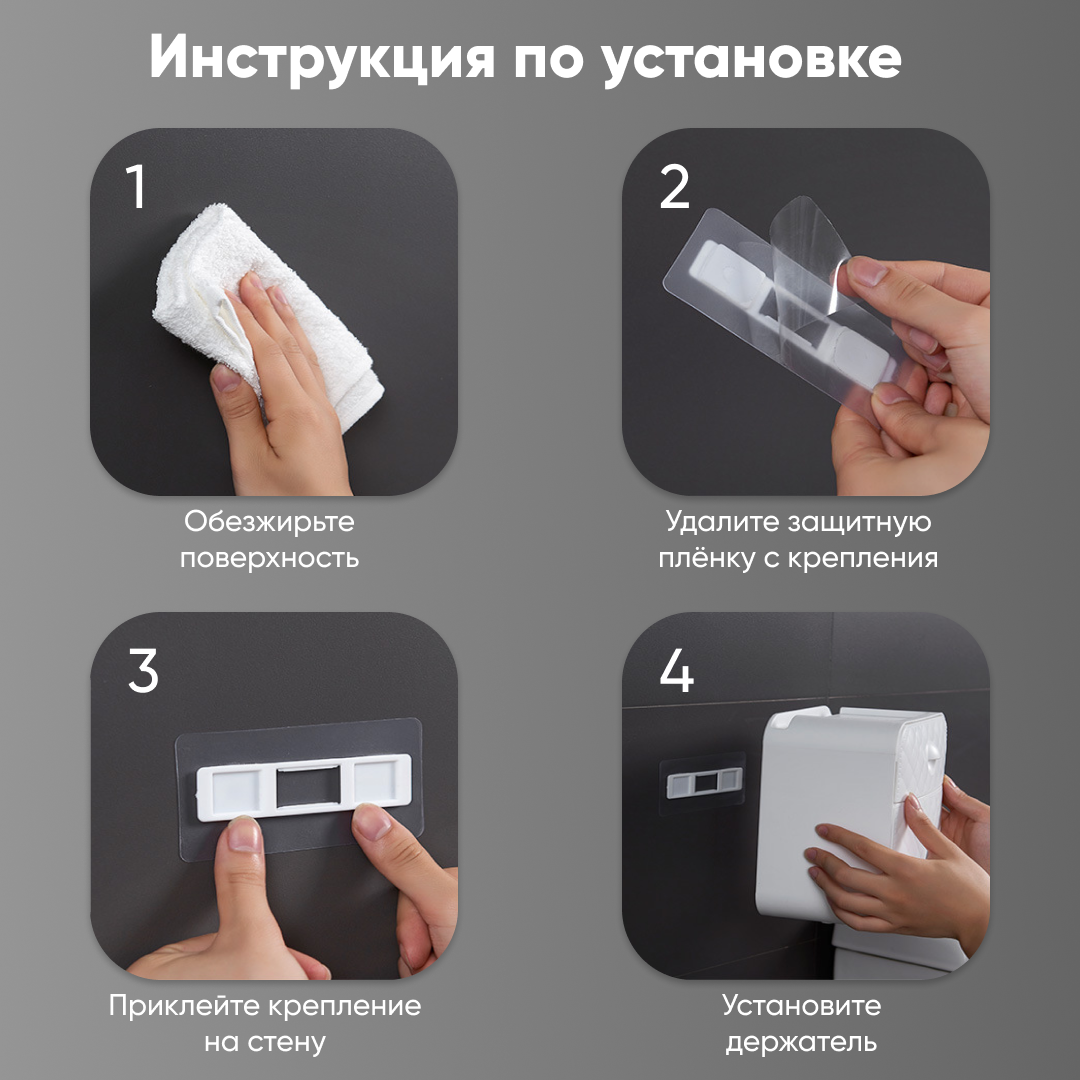 Инструкция по установке

1

Обезжирьте поверхность

2

Удалите защитную плёнку с крепления

3

Приклейте крепление на стену

4

Установите держатель