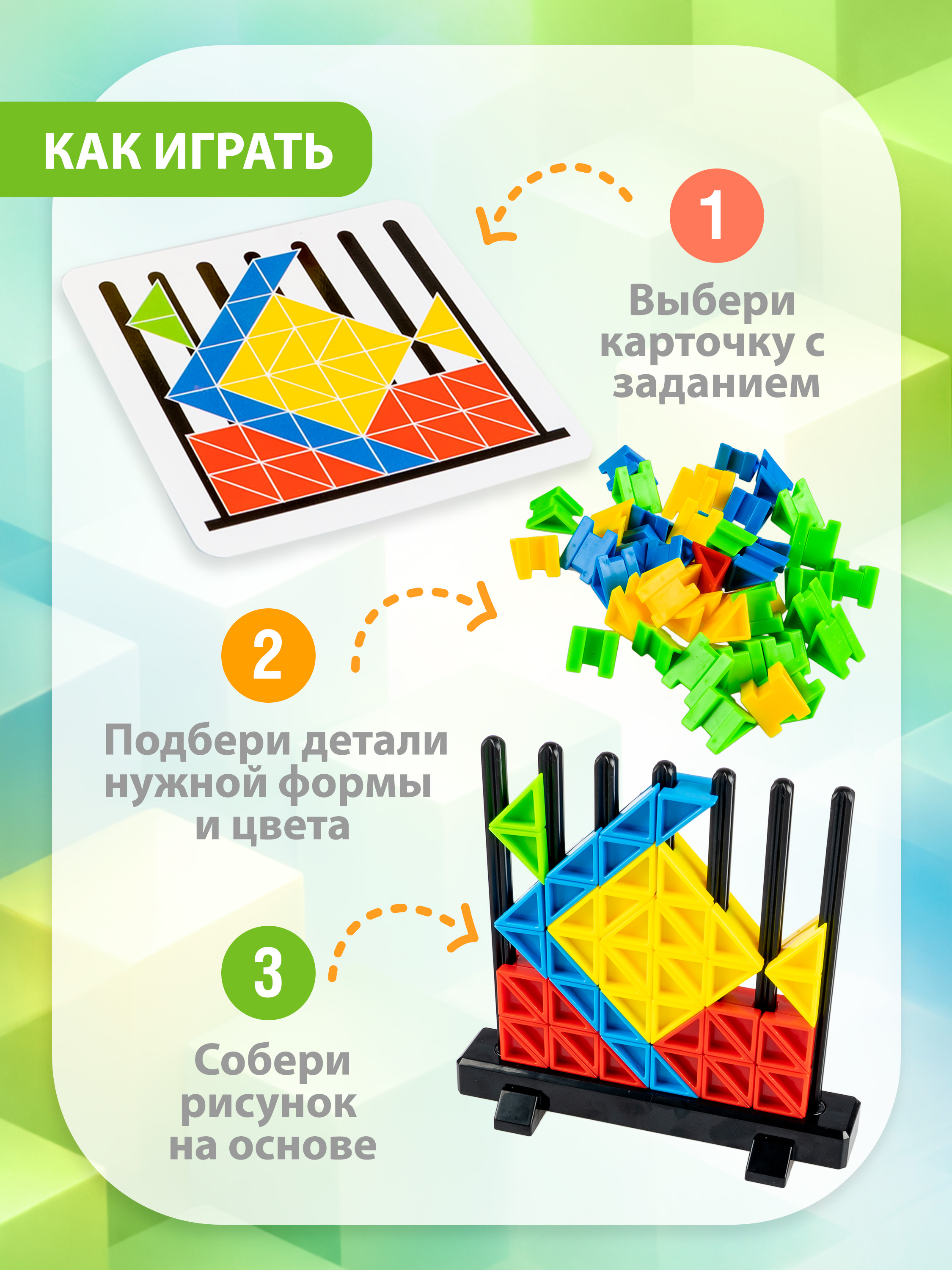 КАК ИГРАТЬ

1

Выбери карточку с заданием

2

Подбери детали нужной формы и цвета

3

Собери рисунок на основе