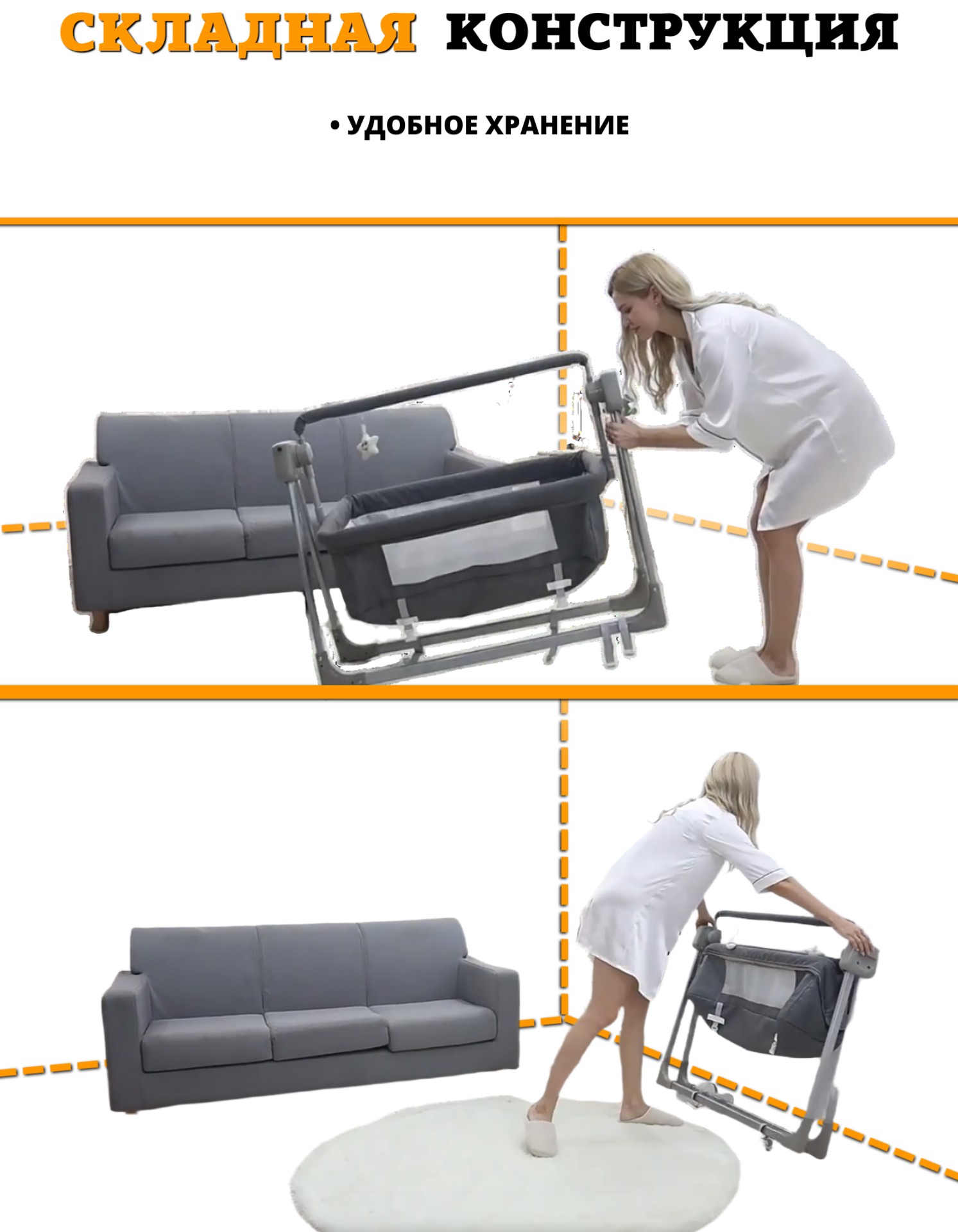 СКЛАДНАЯ КОНСТРУКЦИЯ

• УДОБНОЕ ХРАНЕНИЕ