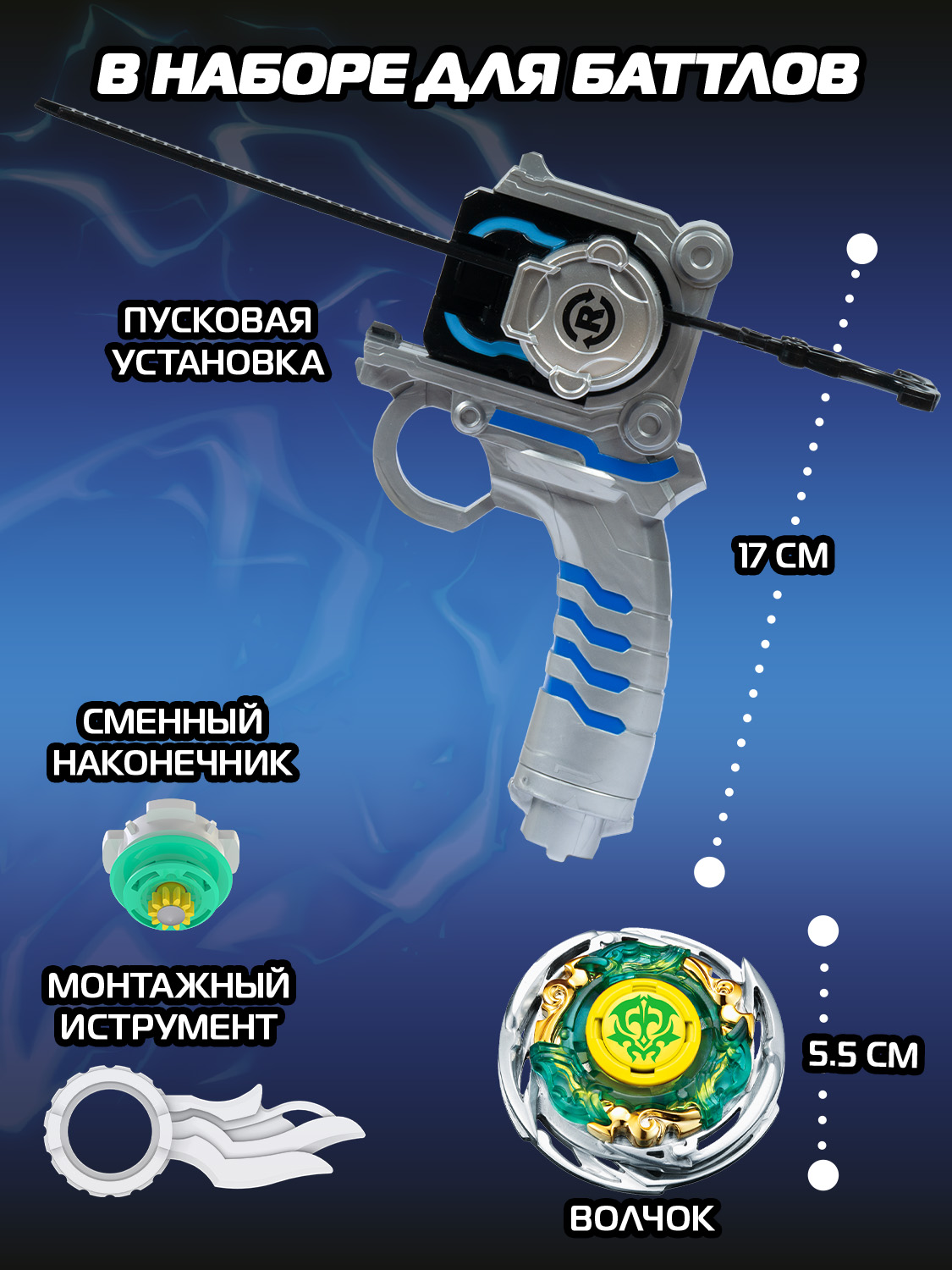 В НАБОРЕ ДЛЯ БАТТЛОВ

ПУСКОВАЯ УСТАНОВКА

R

17 СМ

СМЕННЫЙ НАКОНЕЧНИК

МОНТАЖНЫЙ ИСТРУМЕНТ

5.5 СМ

ВОЛЧОК