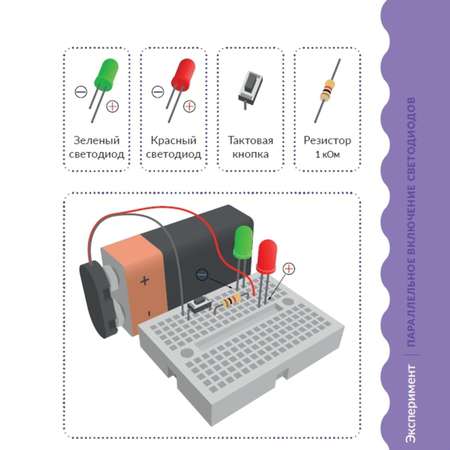 Зеленый светодиод

Красный светодиод

Тактовая кнопка

Резистор 1 кОм

+

-

Эксперимент | ПАРАЛЛЕЛЬНОЕ ВКЛЮЧЕНИЕ СВЕТОДИОДОВ