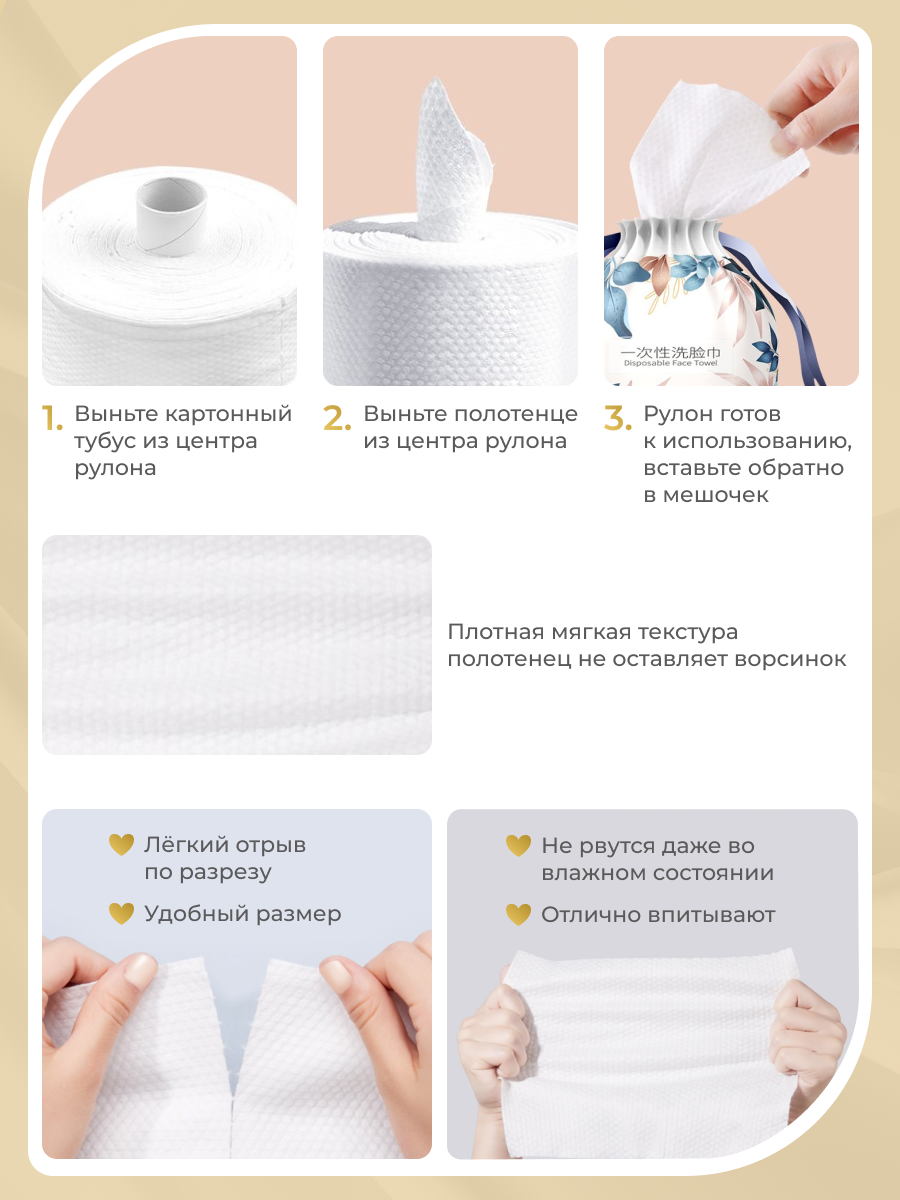 一次性洗脸巾
Disposable Face Towel

1. Выньте картонный тубус из центра рулона

2. Выньте полотенце из центра рулона

3. Рулон готов к использованию, вставьте обратно в мешочек

Плотная мягкая текстура полотенец не оставляет ворсинок

Лёгкий отрыв по разрезу

Удобный размер

Не рвутся даже во влажном состоянии

Отлично впитывают