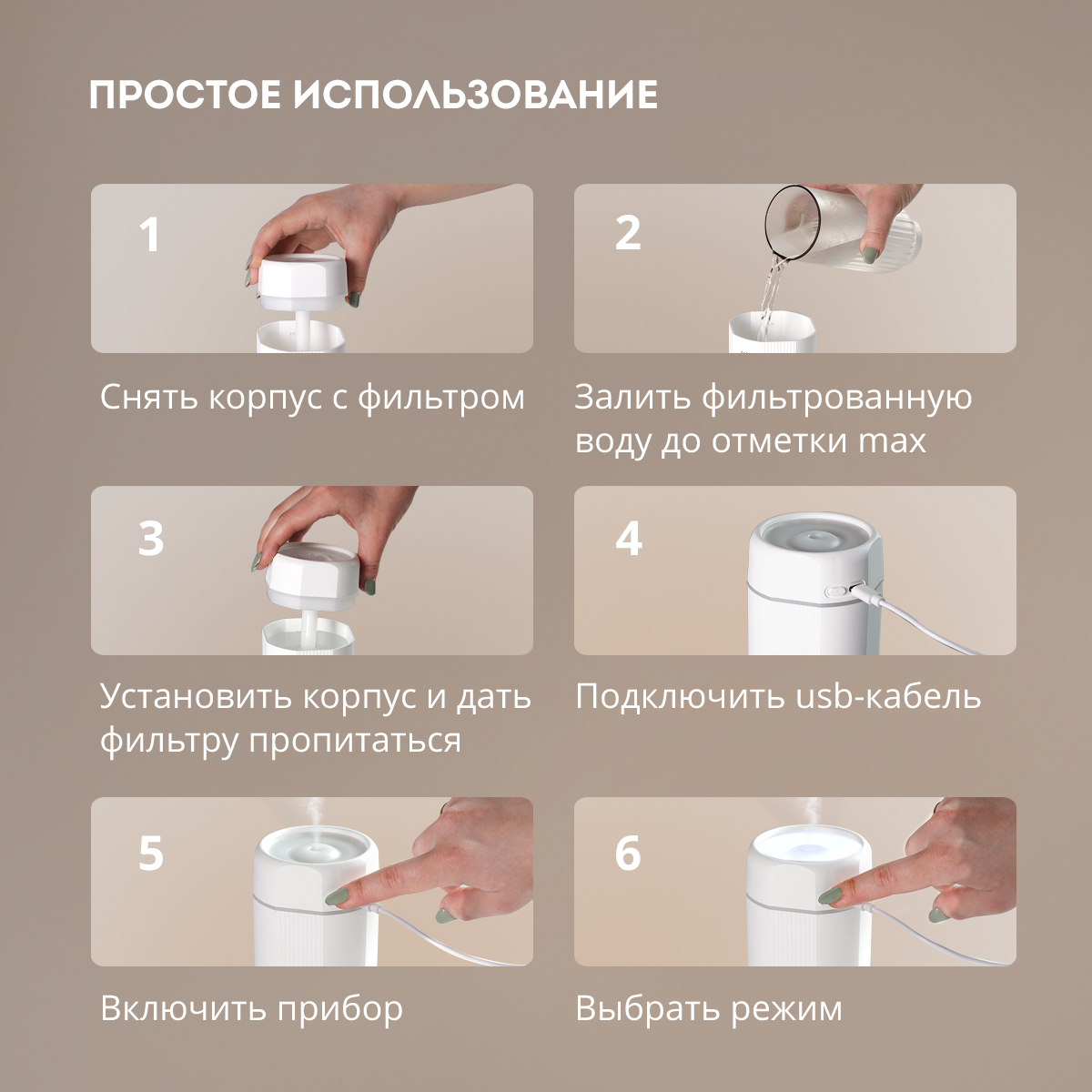 ПРОСТОЕ ИСПОЛЬЗОВАНИЕ

1

Снять корпус с фильтром

2

Залить фильтрованную воду до отметки max

3

Установить корпус и дать фильтру пропитаться

4

Подключить usb-кабель

5

Включить прибор

6

Выбрать режим