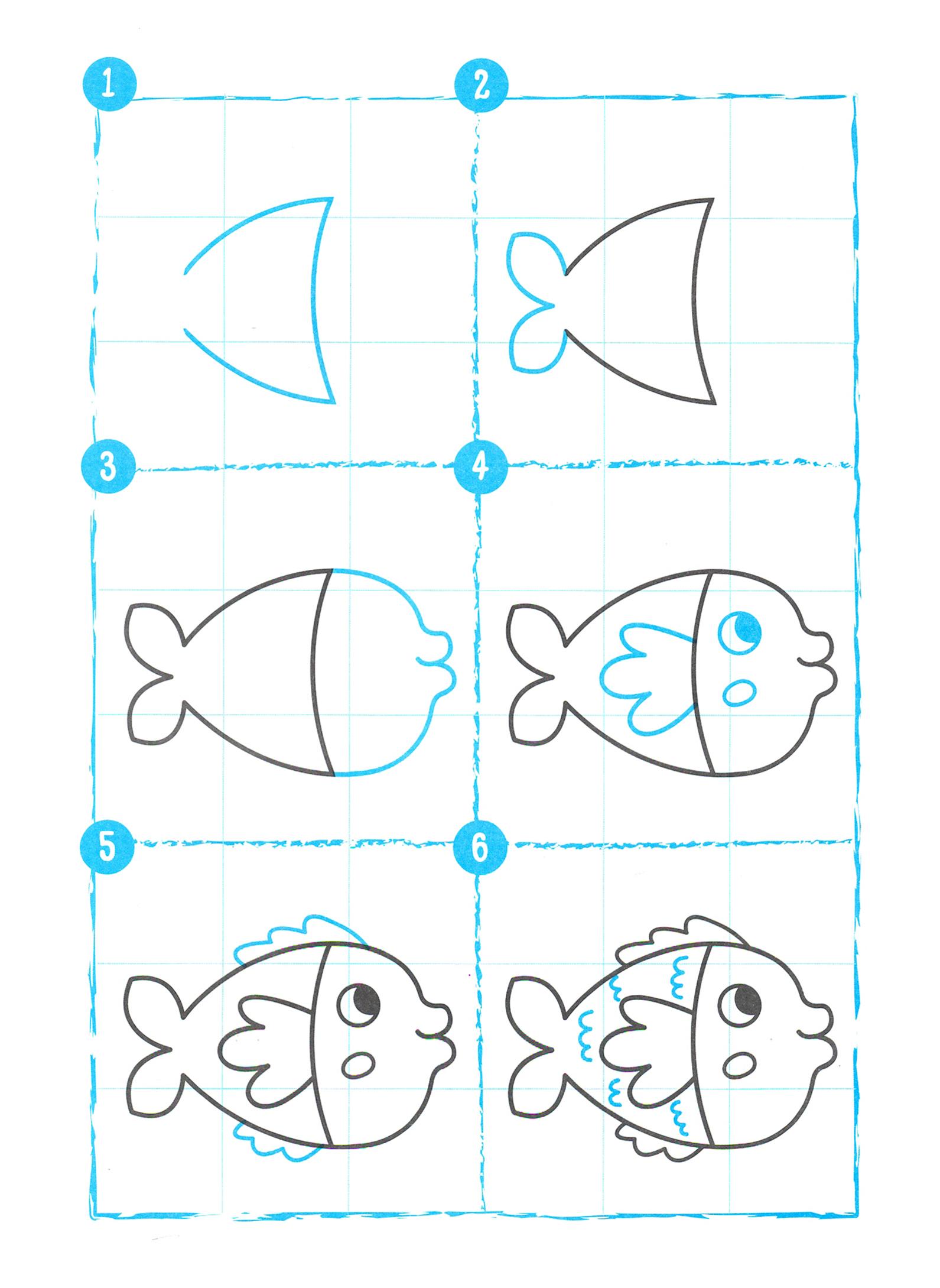 1
2
3
4
5
6