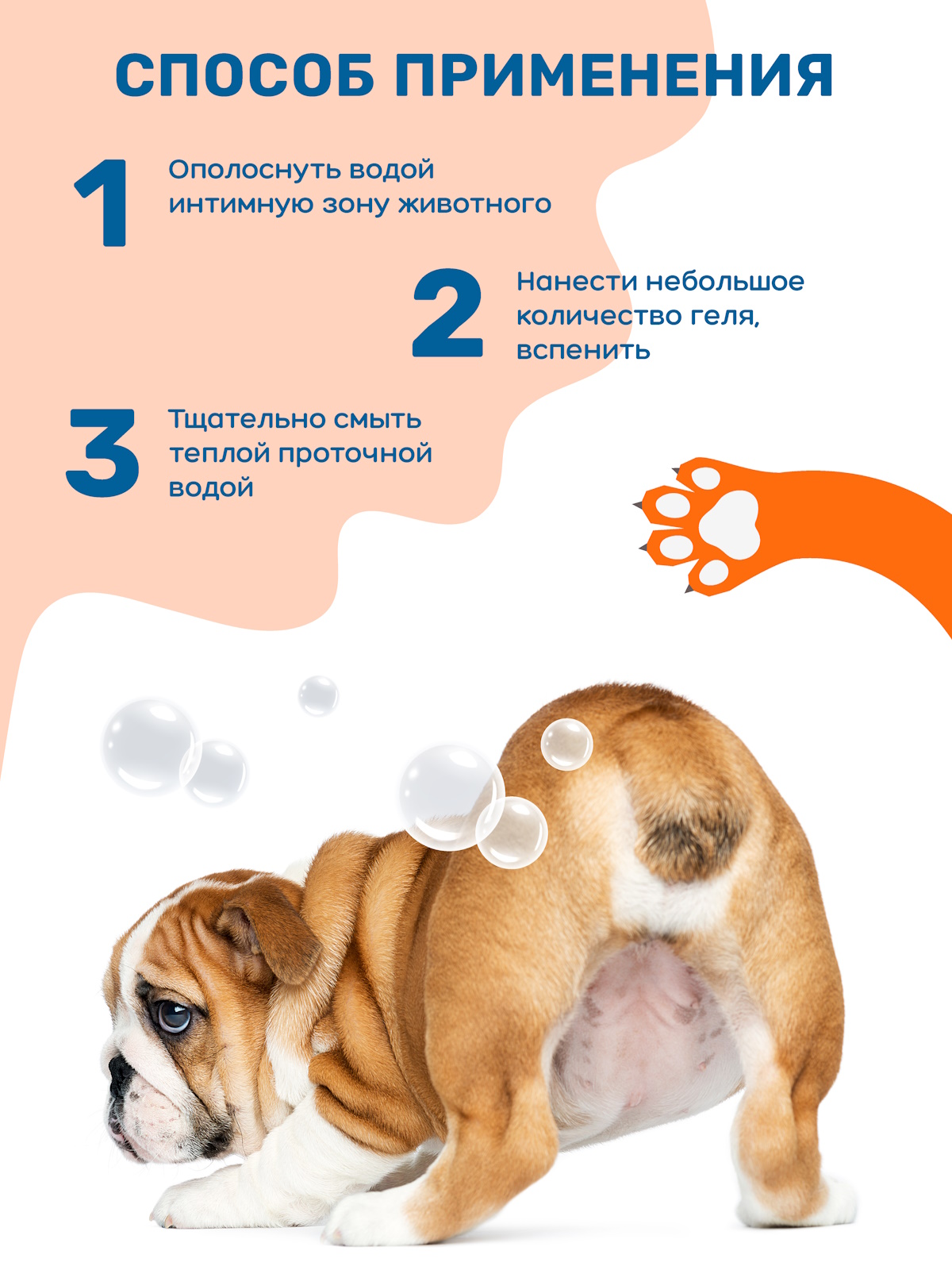 СПОСОБ ПРИМЕНЕНИЯ

1 Ополоснуть водой интимную зону животного

2 Нанести небольшое количество геля, вспенить

3 Тщательно смыть теплой проточной водой