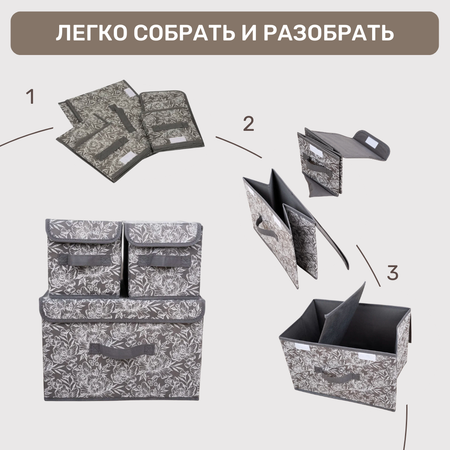 ЛЕГКО СОБРАТЬ И РАЗОБРАТЬ

1

2

3