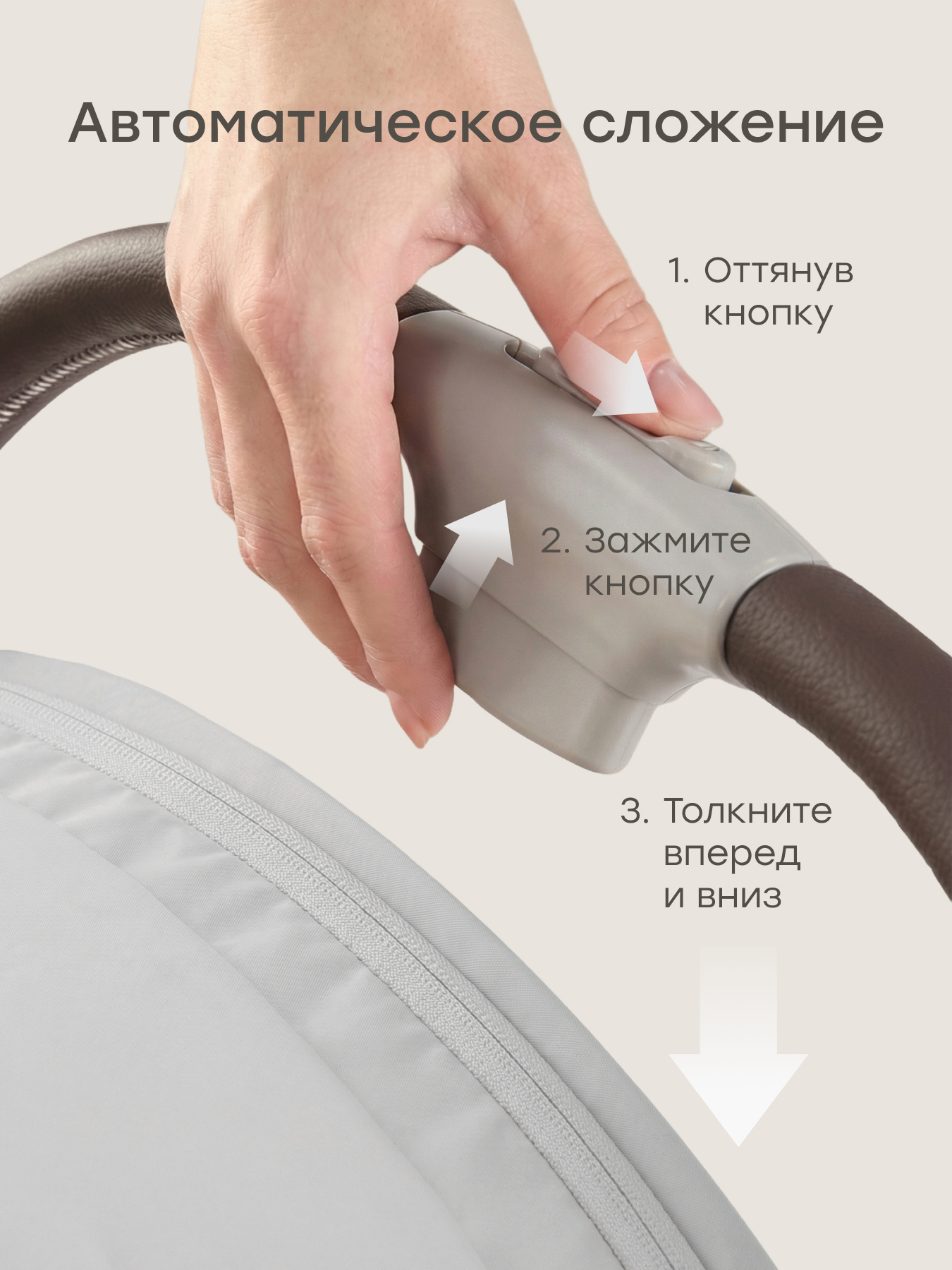 Автоматическое сложение

1. Оттянув кнопку

2. Зажмите кнопку

3. Толкните вперед и вниз