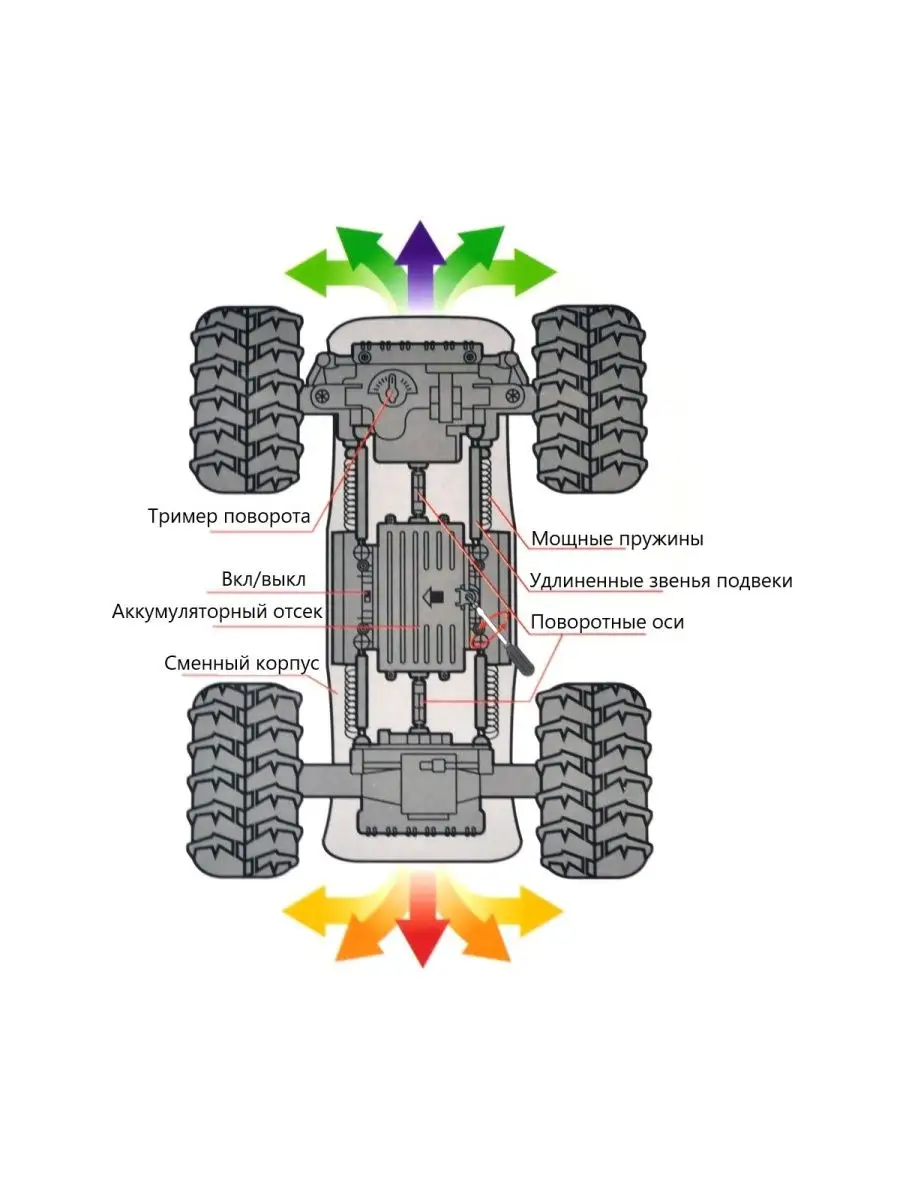 Тример поворота
Вкл/выкл
Аккумуляторный отсек
Сменный корпус
Мощные пружины
Удлиненные звенья подвеки
Поворотные оси