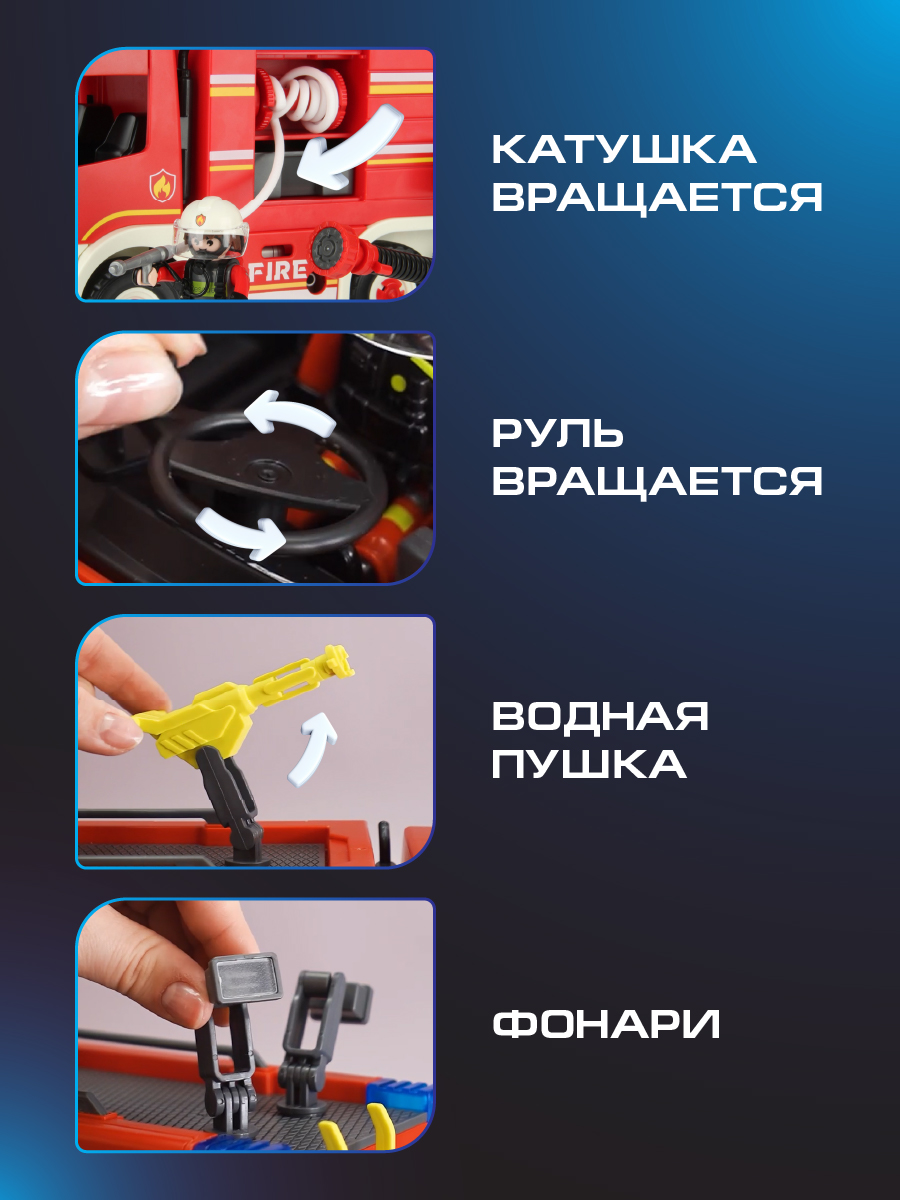 FIRE

КАТУШКА ВРАЩАЕТСЯ

РУЛЬ ВРАЩАЕТСЯ

ВОДНАЯ ПУШКА

ФОНАРИ