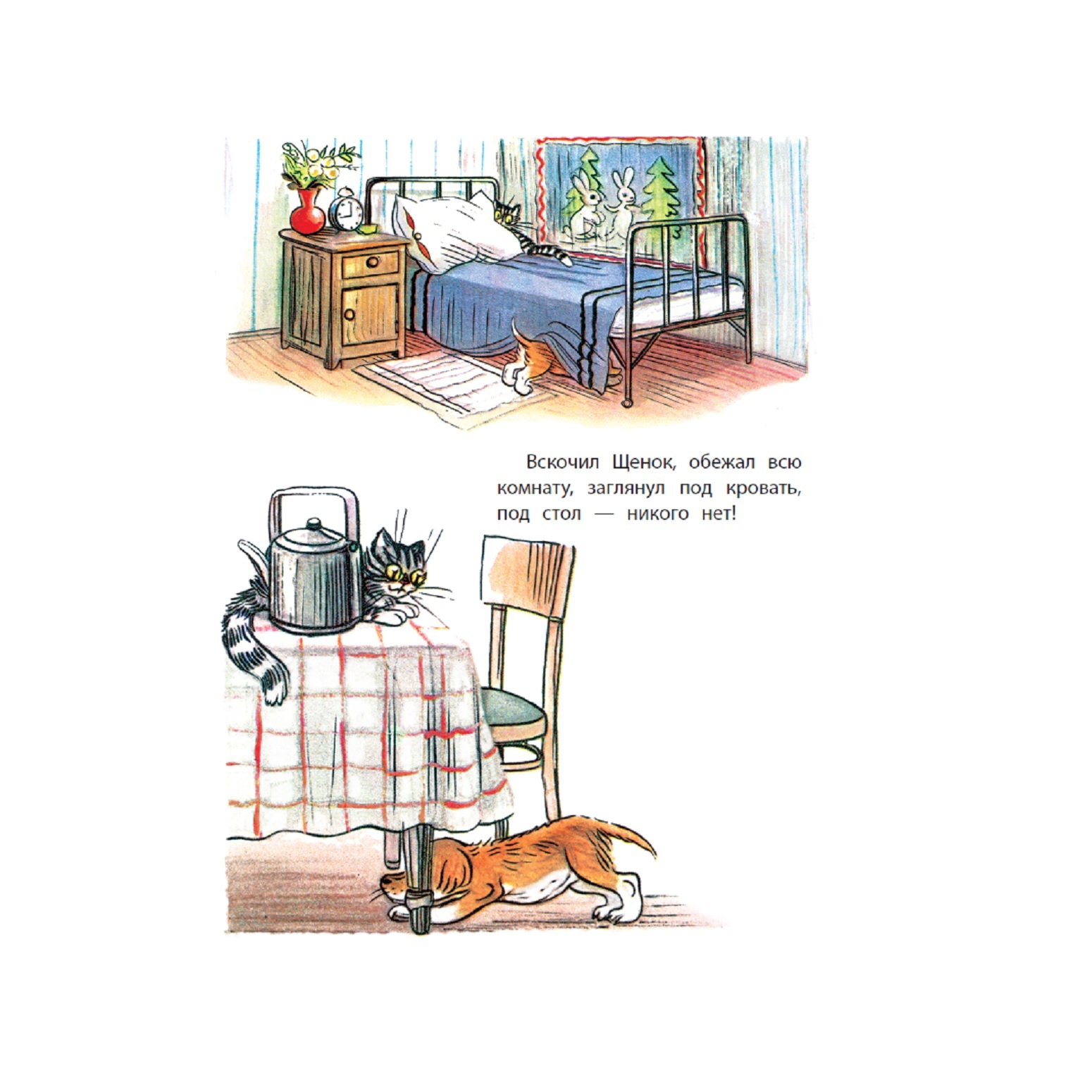 Вскочил Щенок, обежал всю комнату, заглянул под кровать, под стол — никого нет!