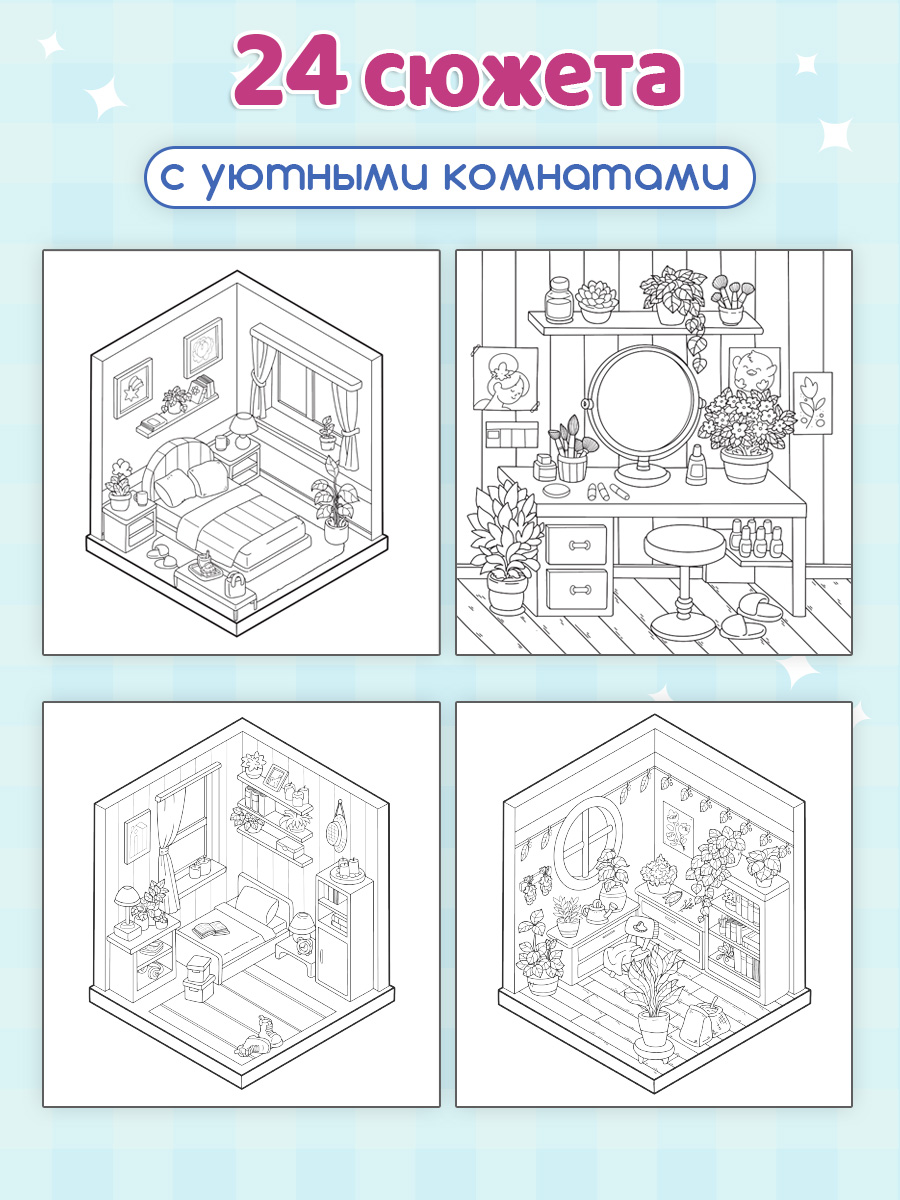 24 сюжета

с уютными комнатами