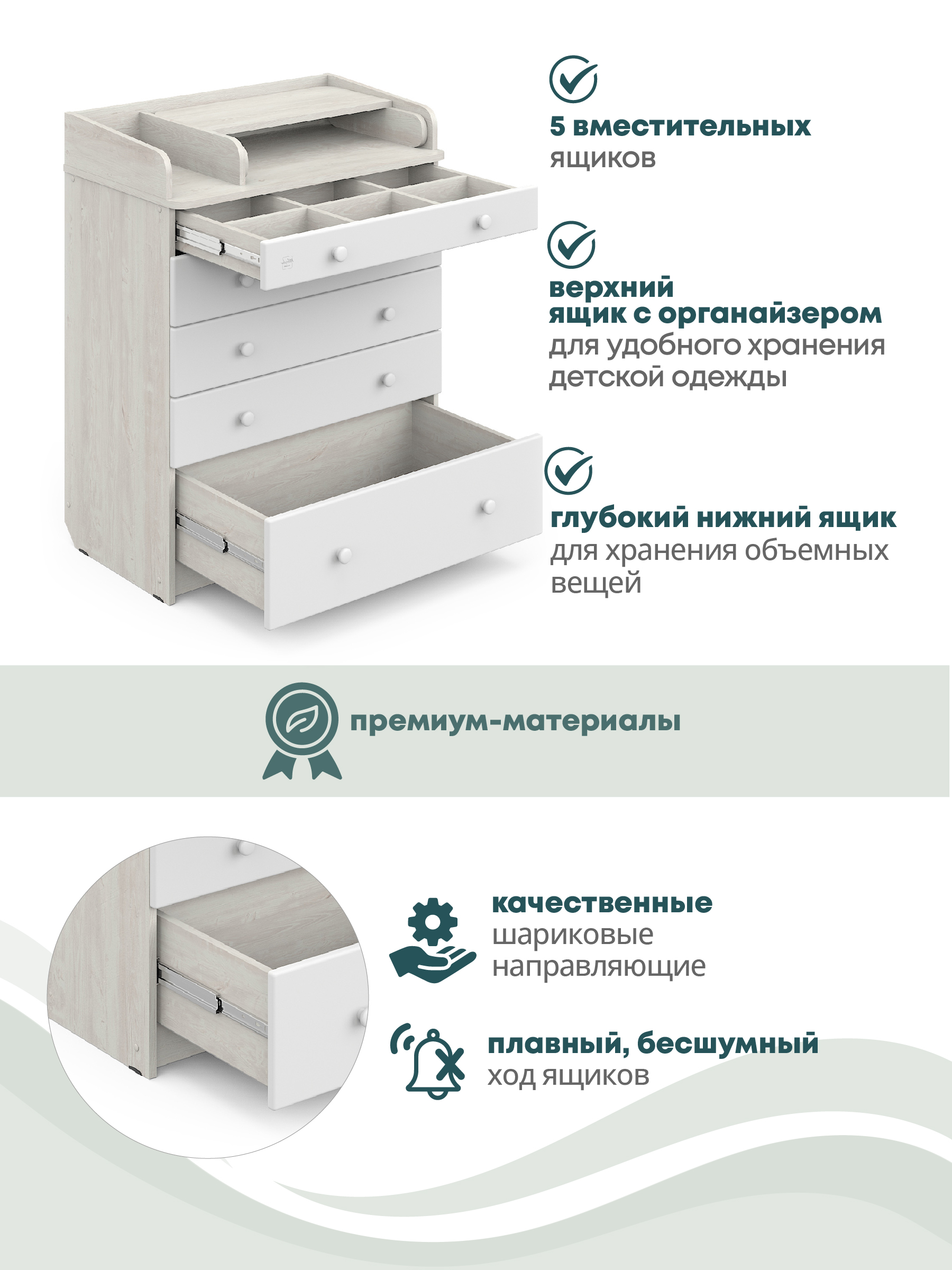 5 вместительных ящиков

верхний ящик с органайзером для удобного хранения детской одежды

глубокий нижний ящик для хранения объемных вещей

премиум-материалы

качественные шариковые направляющие

плавный, бесшумный ход ящиков