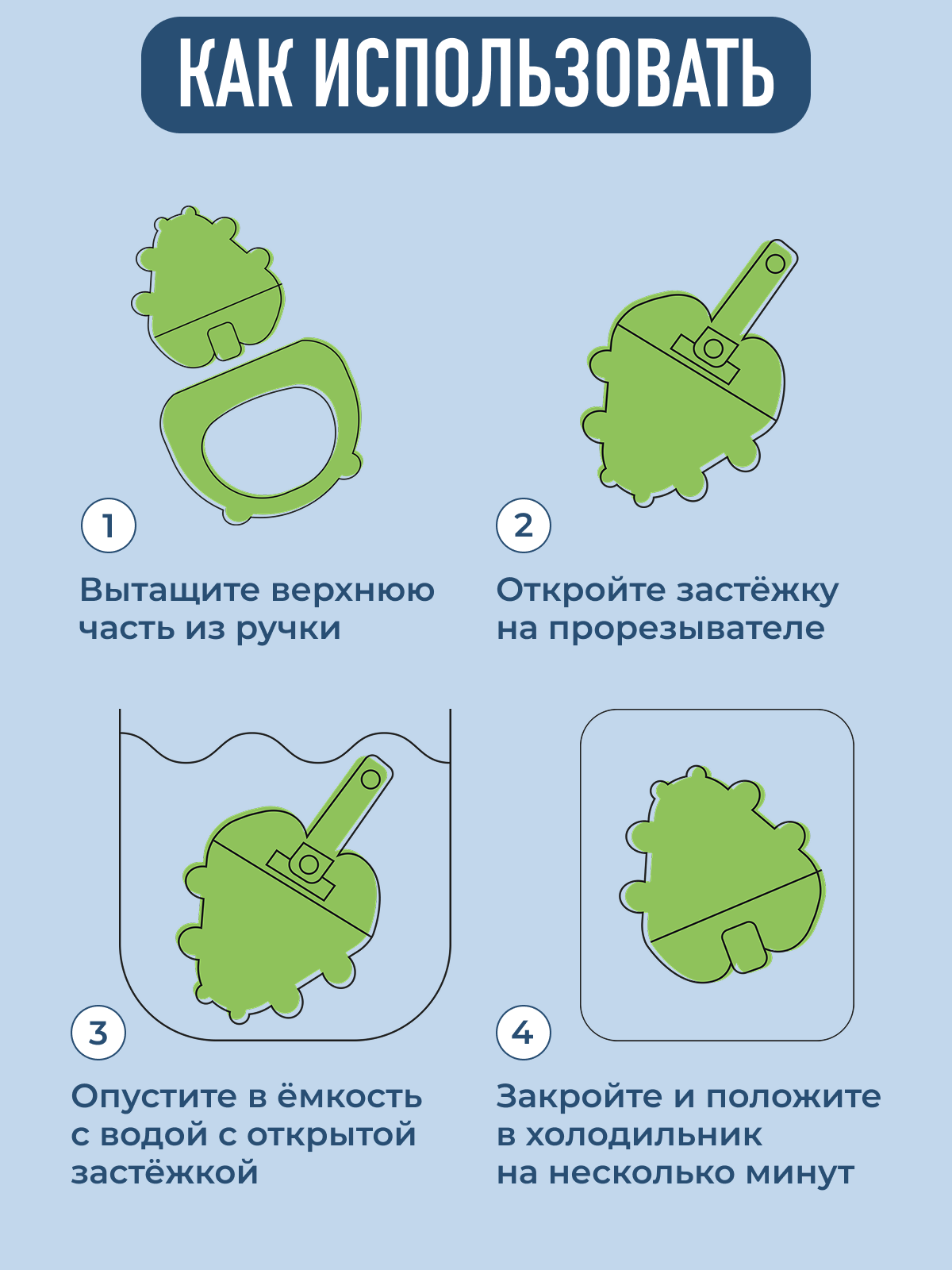 КАК ИСПОЛЬЗОВАТЬ

1

Вытащите верхнюю часть из ручки

2

Откройте застёжку на прорезывателе

3

Опустите в ёмкость с водой с открытой застёжкой

4

Закройте и положите в холодильник на несколько минут