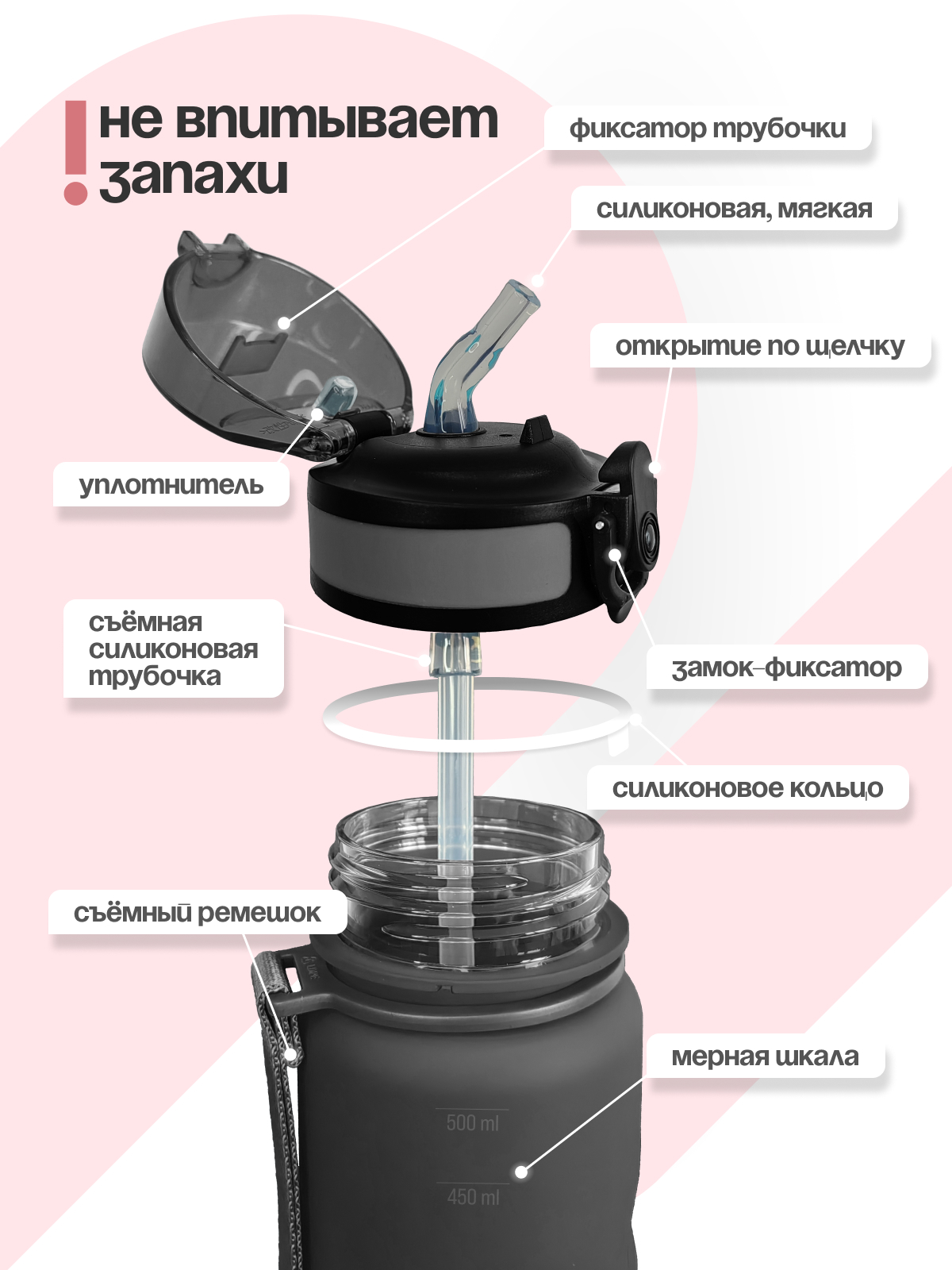 ! не впитывает запахи

фиксатор трубочки

силиконовая, мягкая

открытие по щелчку

уплотнитель

съёмная силиконовая трубочка

замок-фиксатор

силиконовое кольцо

съёмный ремешок

мерная шкала

500 ml

450 ml