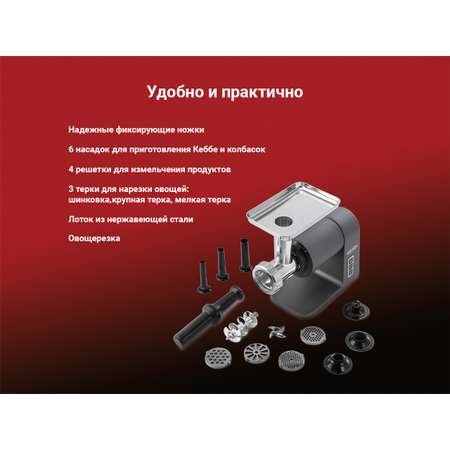 Удобно и практично

Надежные фиксирующие ножки

6 насадок для приготовления Кеббе и колбасок

4 решетки для измельчения продуктов

3 терки для нарезки овощей: шинковка,крупная терка, мелкая терка

Лоток из нержавеющей стали

Овощерезка