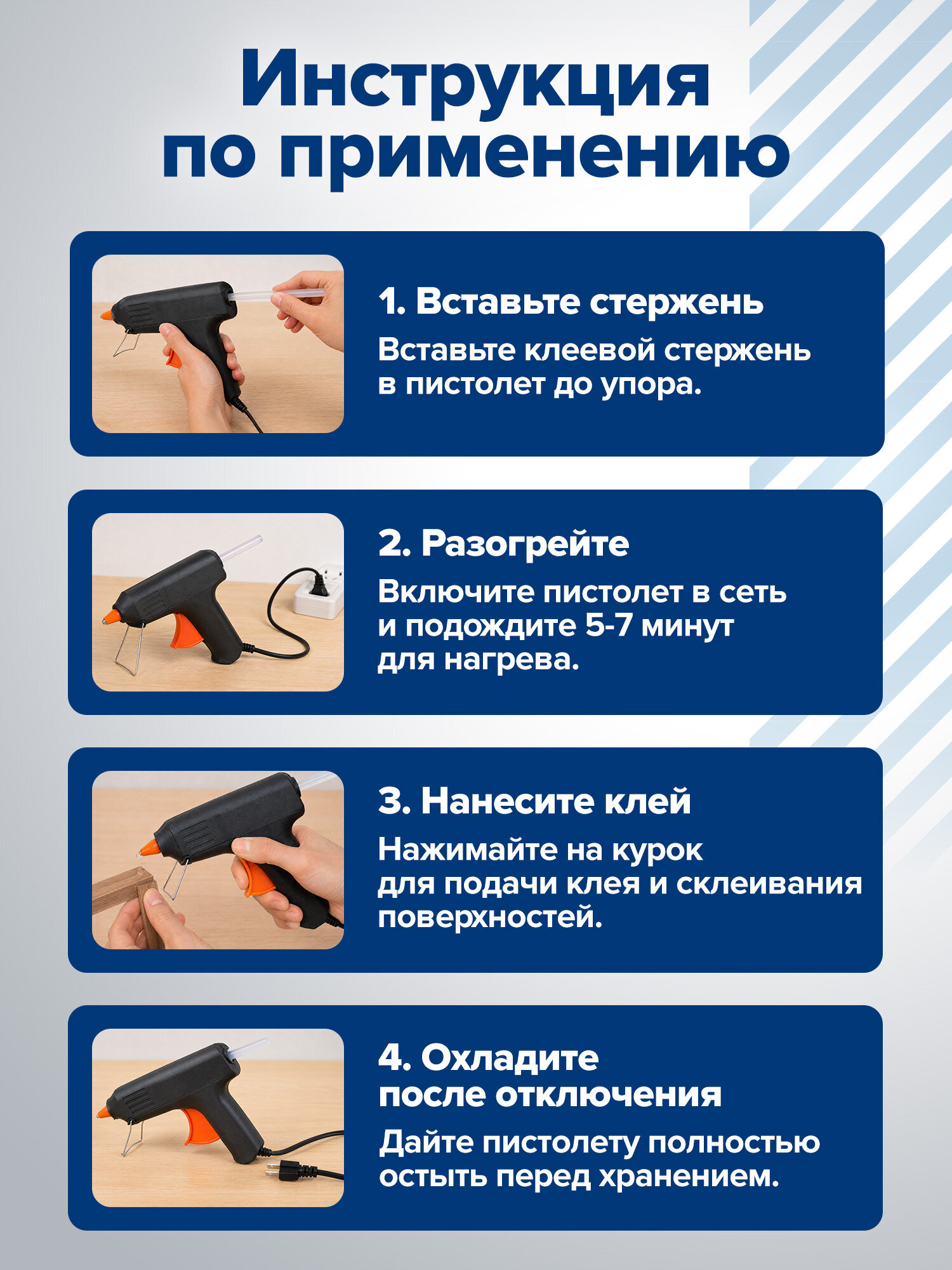 Инструкция по применению

1. Вставьте стержень

Вставьте клеевой стержень в пистолет до упора.

2. Разогрейте

Включите пистолет в сеть и подождите 5-7 минут для нагрева.

3. Нанесите клей

Нажимайте на курок для подачи клея и склеивания поверхностей.

4. Охладите после отключения

Дайте пистолету полностью остыть перед хранением.