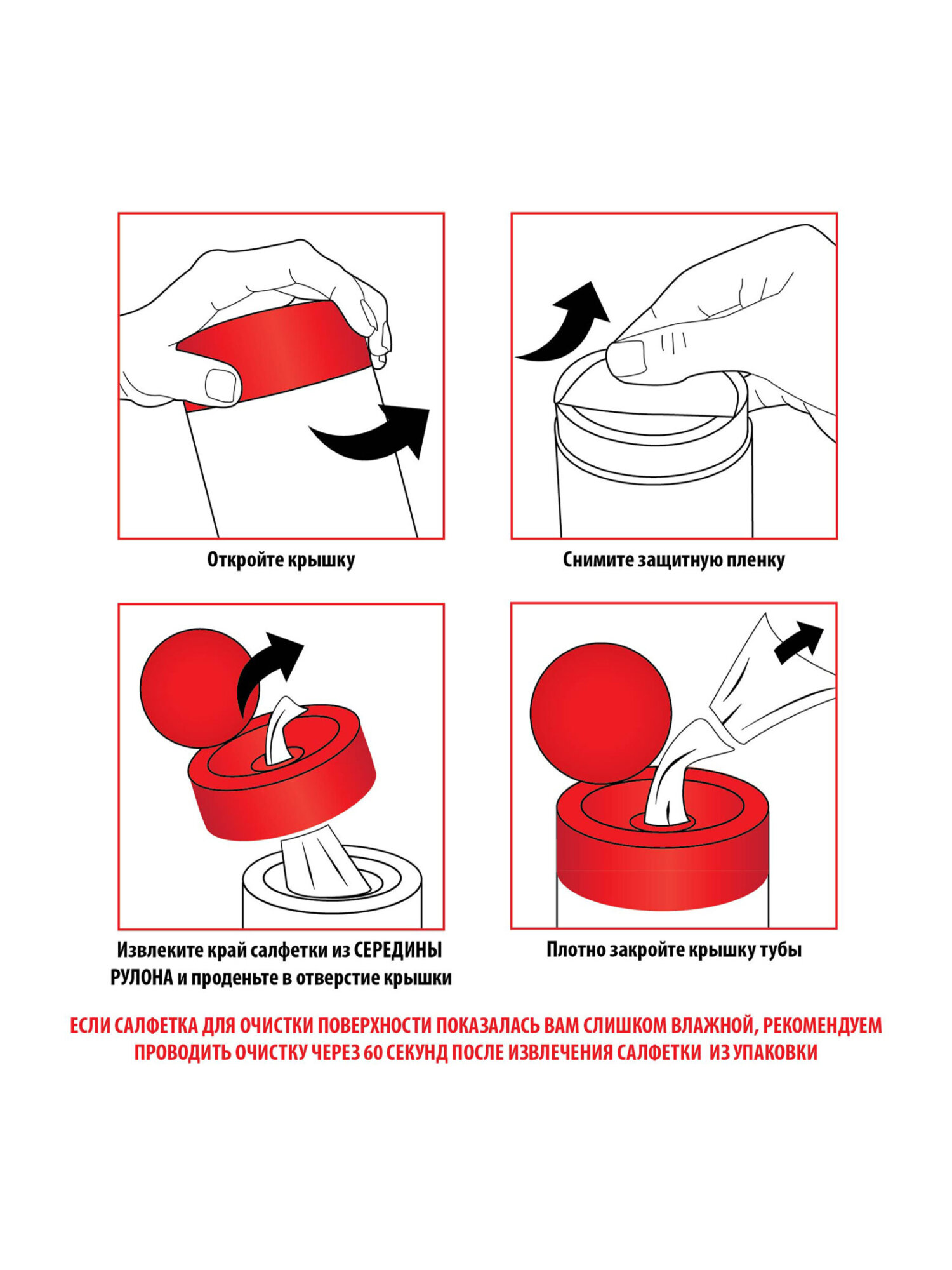 Откройте крышку

Снимите защитную пленку

Извлеките край салфетки из СЕРЕДИНЫ РУЛОНА и проденьте в отверстие крышки

Плотно закройте крышку тубы

ЕСЛИ САЛФЕТКА ДЛЯ ОЧИСТКИ ПОВЕРХНОСТИ ПОКАЗАЛАСЬ ВАМ СЛИШКОМ ВЛАЖНОЙ, РЕКОМЕНДУЕМ ПРОВОДИТЬ ОЧИСТКУ ЧЕРЕЗ 60 СЕКУНД ПОСЛЕ ИЗВЛЕЧЕНИЯ САЛФЕТКИ ИЗ УПАКОВКИ