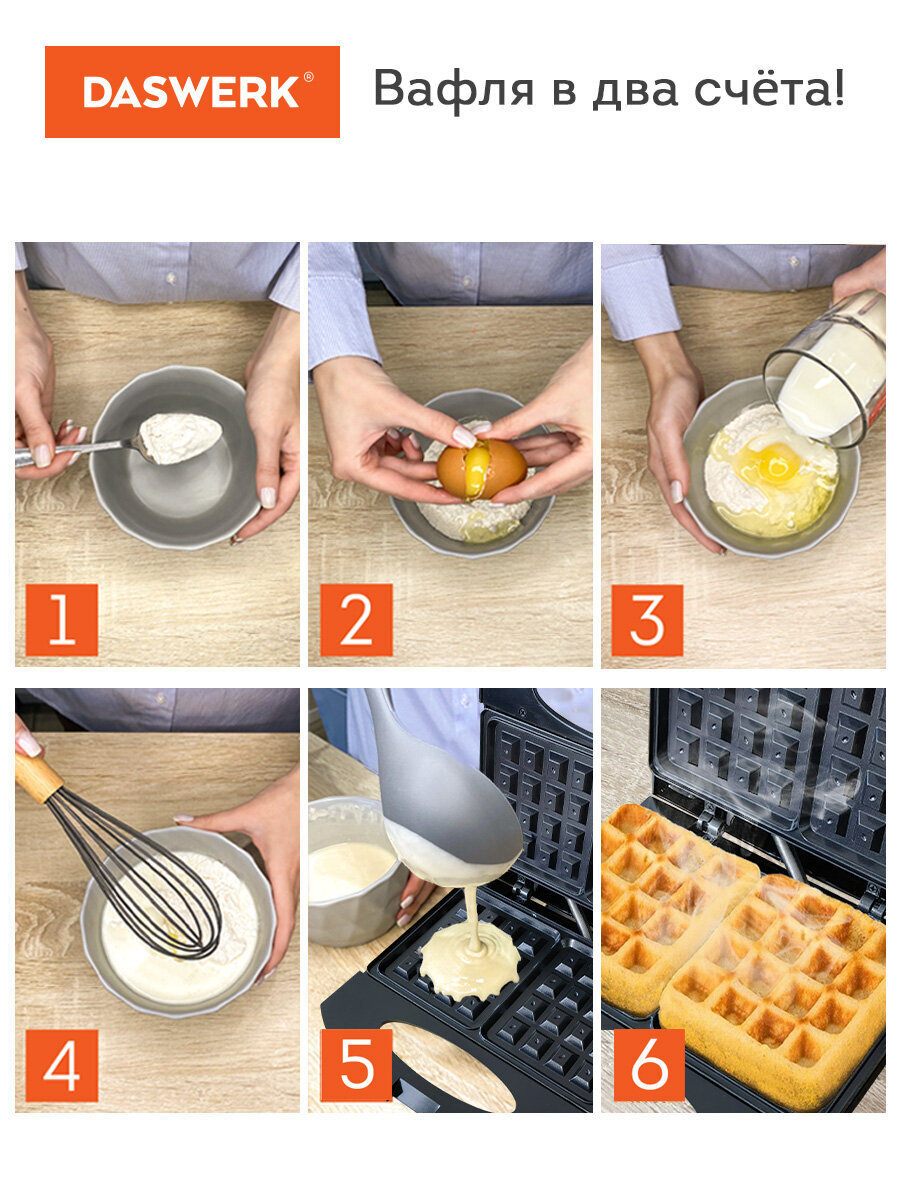 DASWERK®

Вафля в два счёта!

1

2

3

4

5

6