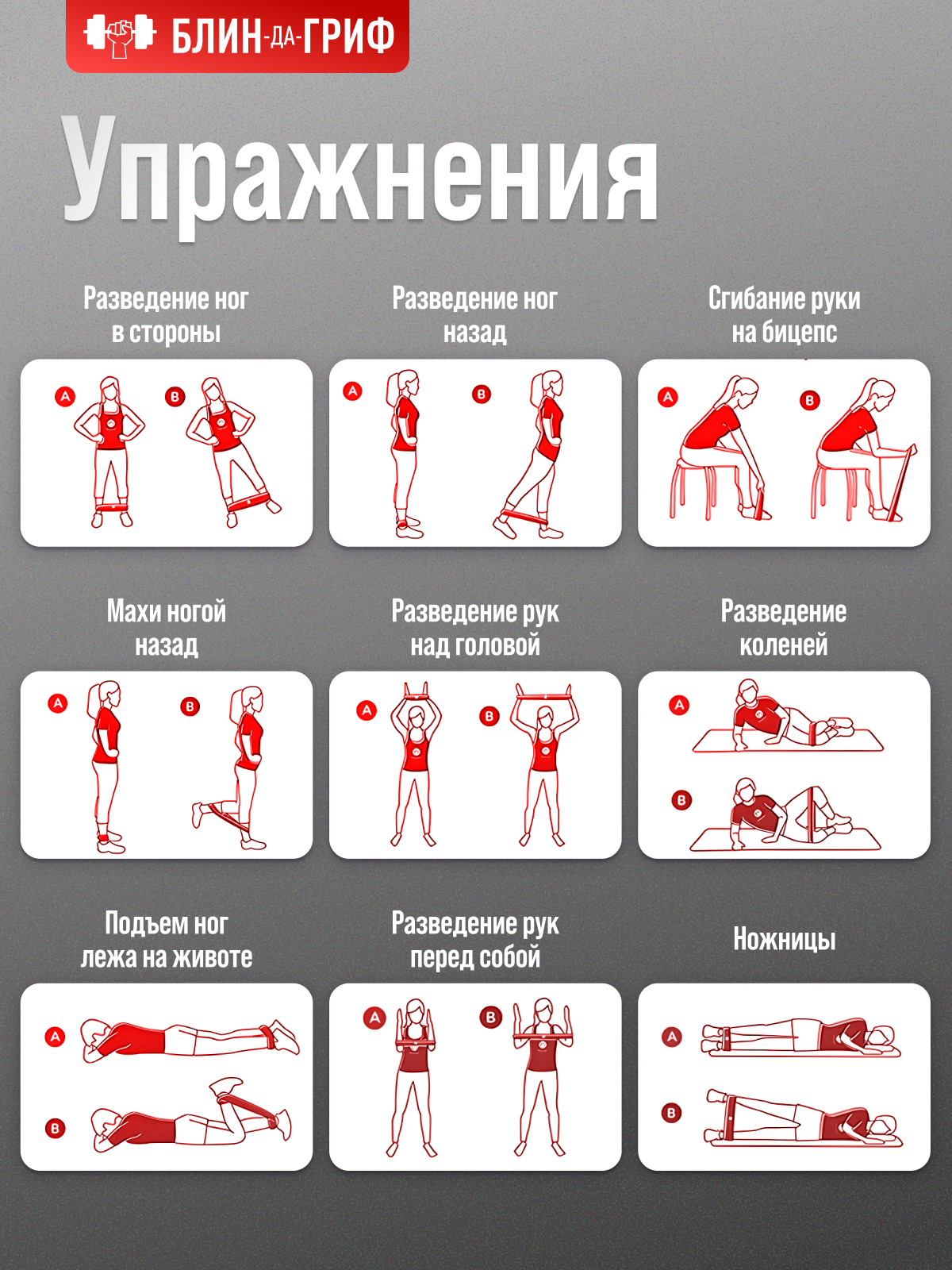 БЛИН-ДА-ГРИФ

Упражнения

Разведение ног в стороны

A B

Разведение ног назад

A B

Сгибание руки на бицепс

A B

Махи ногой назад

A B

Разведение рук над головой

A B

Разведение коленей

A B

Подъем ног лежа на животе

A B

Разведение рук перед собой

A B

Ножницы

A B