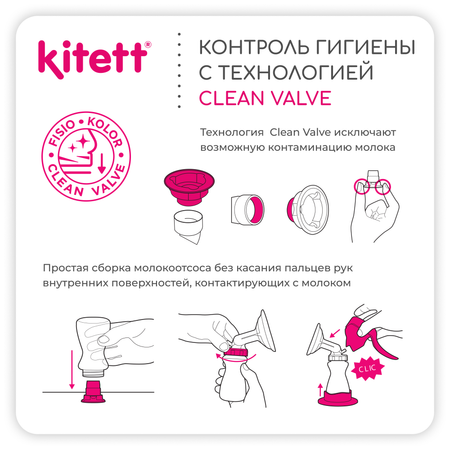 kitett®

КОНТРОЛЬ ГИГИЕНЫ С ТЕХНОЛОГИЕЙ CLEAN VALVE

FISIO • KOLOR • CLEAN VALVE

Технология Clean Valve исключают возможную контаминацию молока

Простая сборка молокоотсоса без касания пальцев рук внутренних поверхностей, контактирующих с молоком

CLIC