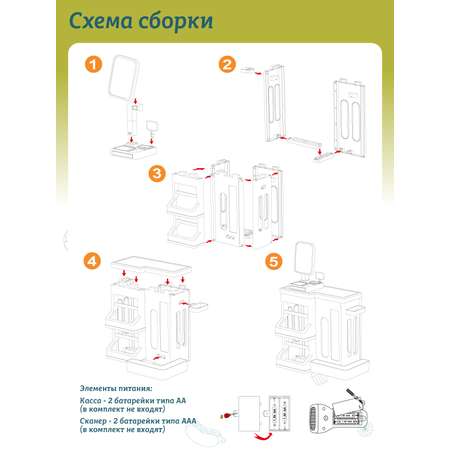 Схема сборки

1

2

3

4

5

Элементы питания:

Касса - 2 батарейки типа АА (в комплект не входят)

Сканер - 2 батарейки типа ААА (в комплект не входят)