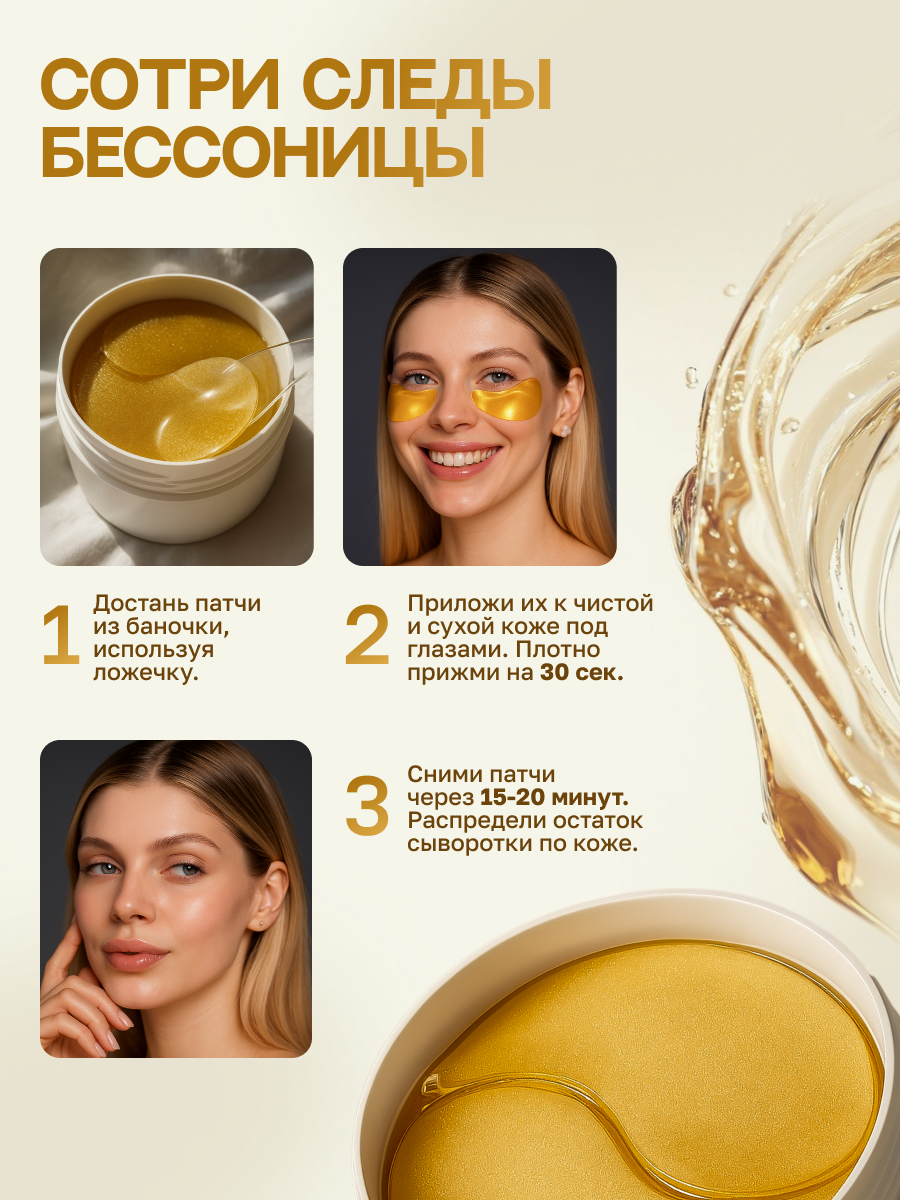 СОТРИ СЛЕДЫ БЕССОНИЦЫ

1 Достань патчи из баночки, используя ложечку.

2 Приложи их к чистой и сухой коже под глазами. Плотно прижми на 30 сек.

3 Сними патчи через 15-20 минут. Распредели остаток сыворотки по коже.