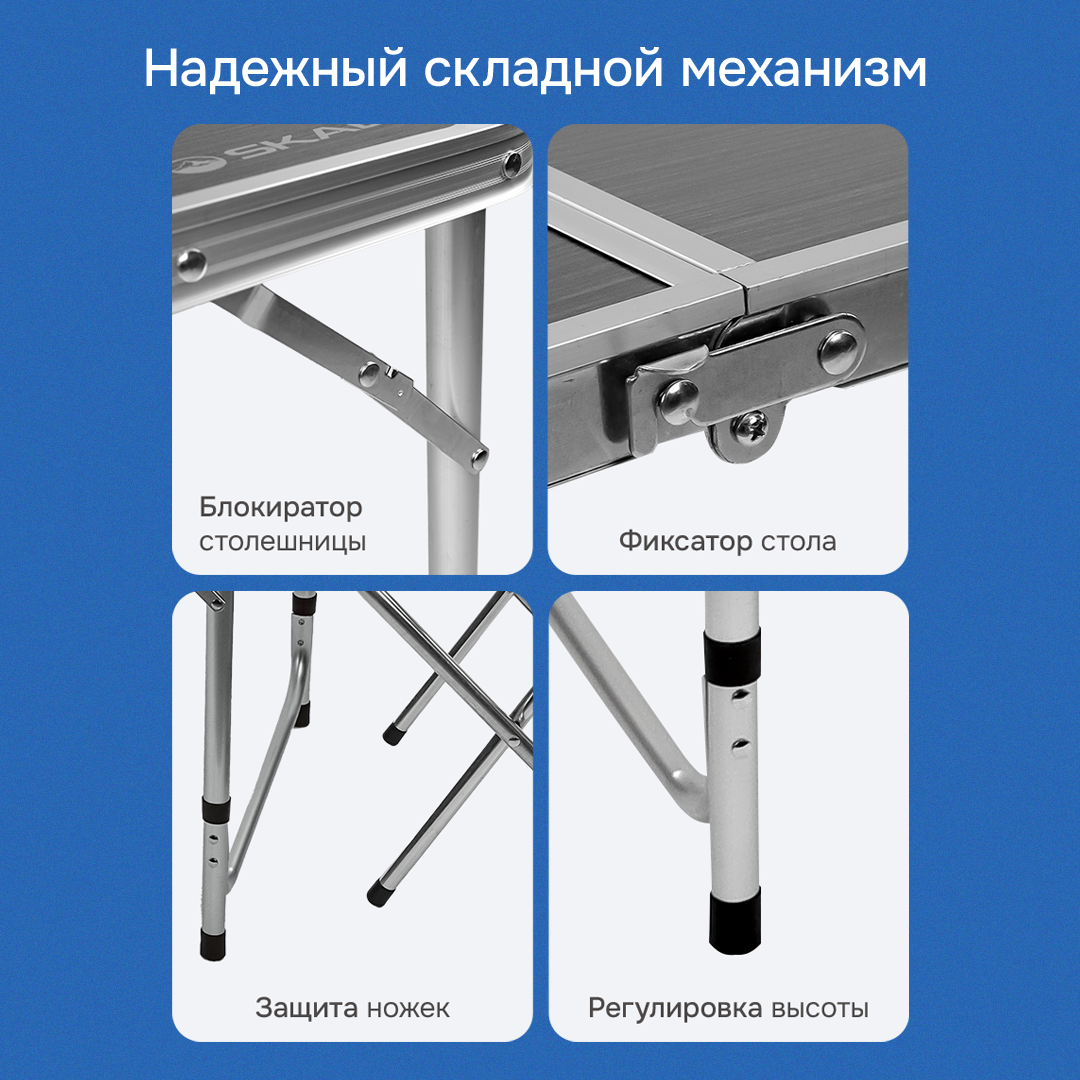 Надежный складной механизм

SKAL

Блокиратор столешницы

Фиксатор стола

Защита ножек

Регулировка высоты